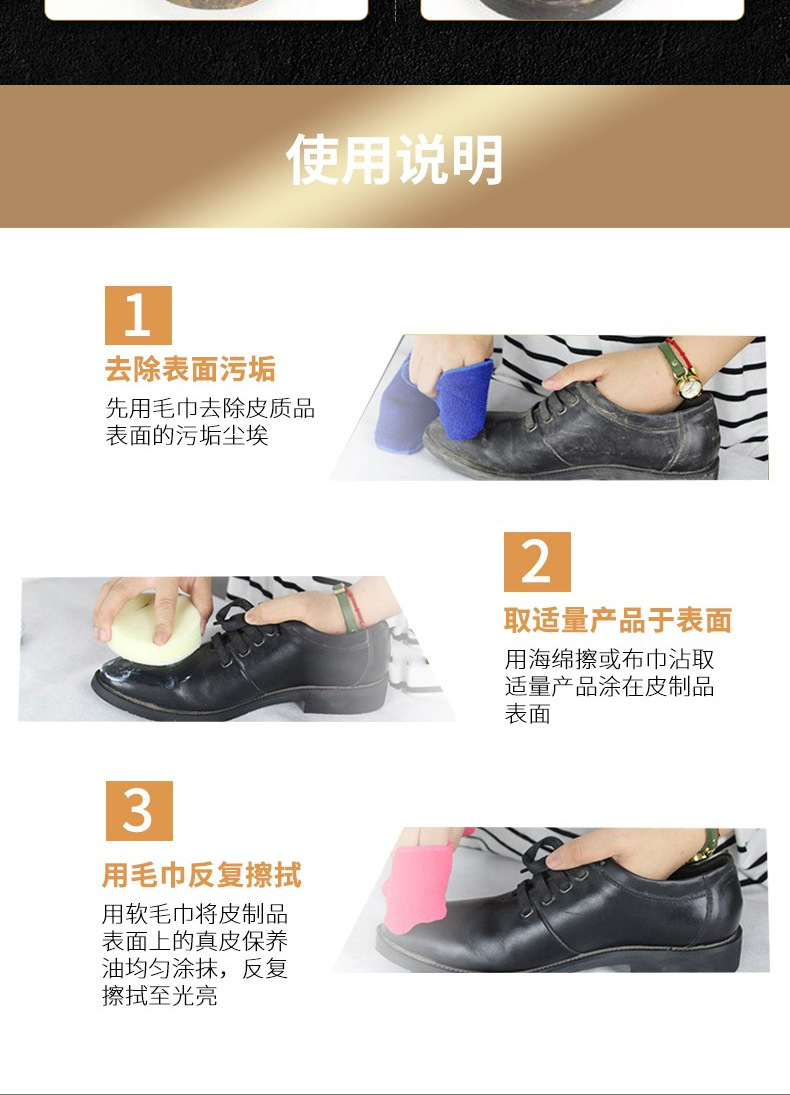 使用说明

1

去除表面污垢

先用毛巾去除皮质品表面的污垢尘埃

2

取适量产品于表面

用海绵擦或布巾沾取适量产品涂在皮制品表面

3

用毛巾反复擦拭

用软毛巾将皮制品表面上的真皮保养油均匀涂抹，反复擦拭至光亮