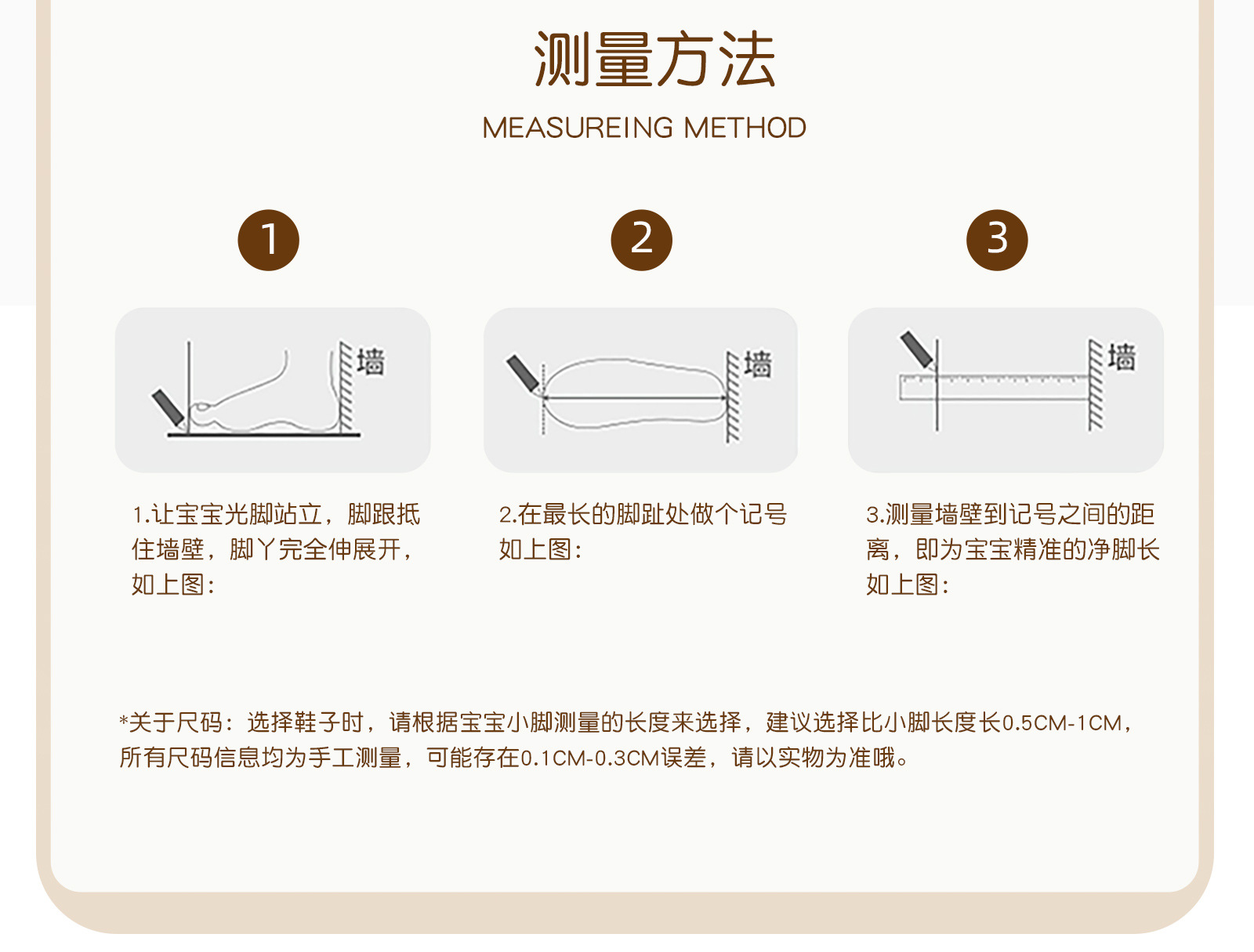 测量方法

MEASUREING METHOD

1

墙

1.让宝宝光脚站立，脚跟抵住墙壁，脚丫完全伸展开，如上图：

2

墙

2.在最长的脚趾处做个记号如上图：

3

墙

3.测量墙壁到记号之间的距离，即为宝宝精准的净脚长如上图：

*关于尺码：选择鞋子时，请根据宝宝小脚测量的长度来选择，建议选择比小脚长度长0.5CM-1CM，所有尺码信息均为手工测量，可能存在0.1CM-0.3CM误差，请以实物为准哦。