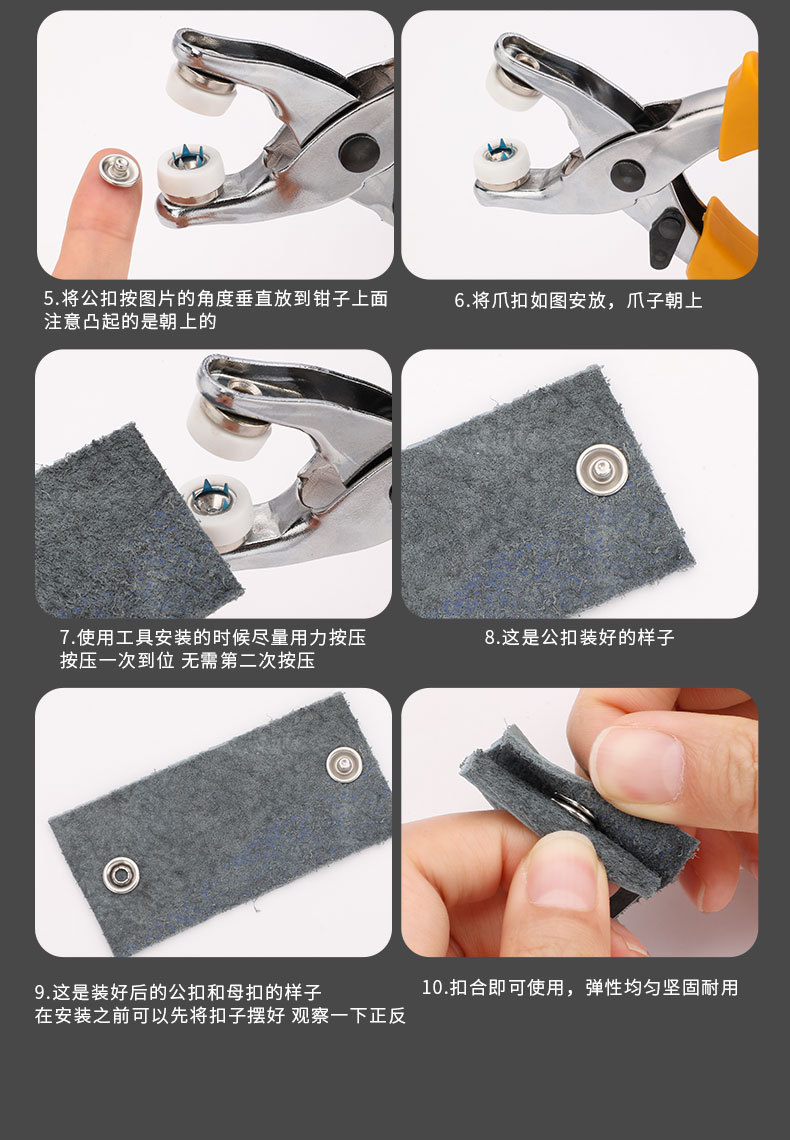 5.将公扣按图片的角度垂直放到钳子上面
注意凸起的是朝上的

6.将爪扣如图安放，爪子朝上

7.使用工具安装的时候尽量用力按压
按压一次到位 无需第二次按压

8.这是公扣装好的样子

9.这是装好后的公扣和母扣的样子
在安装之前可以先将扣子摆好 观察一下正反

10.扣合即可使用，弹性均匀坚固耐用