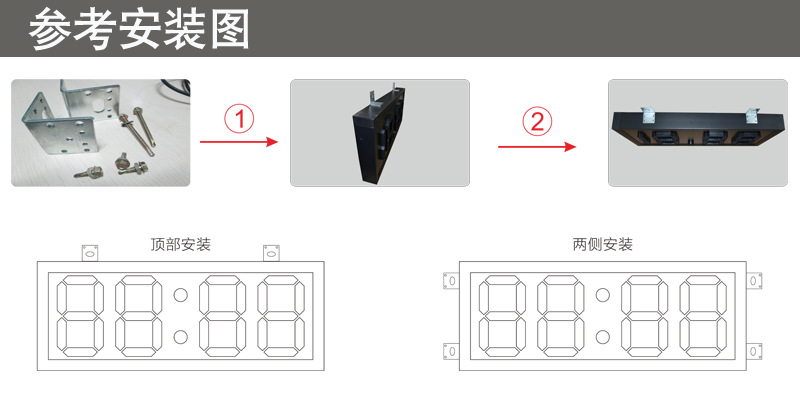 参考安装图

①

②

顶部安装

两侧安装