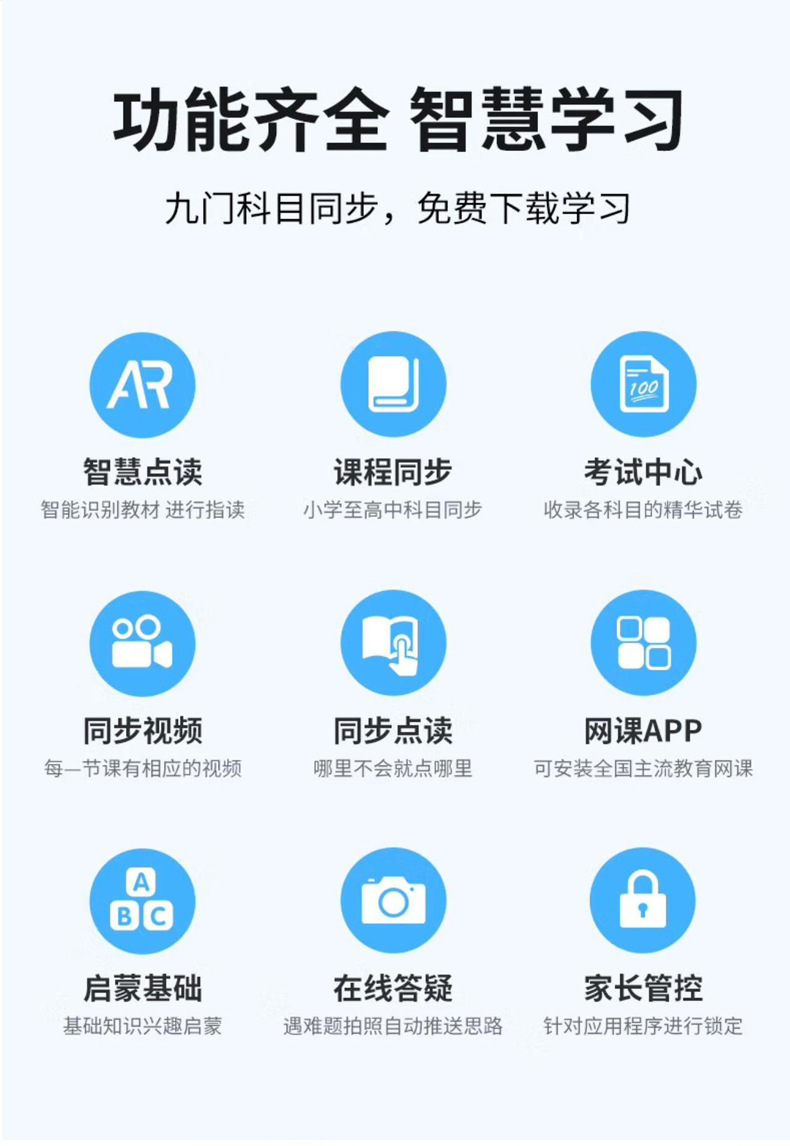 功能齐全 智慧学习

九门科目同步，免费下载学习

AR

智慧点读
智能识别教材 进行指读

课程同步
小学至高中科目同步

100

考试中心
收录各科目的精华试卷

同步视频
每一节课有相应的视频

同步点读
哪里不会就点哪里

网课APP
可安装全国主流教育网课

A
B C

启蒙基础
基础知识兴趣启蒙

在线答疑
遇难题拍照自动推送思路

家长管控
针对应用程序进行锁定