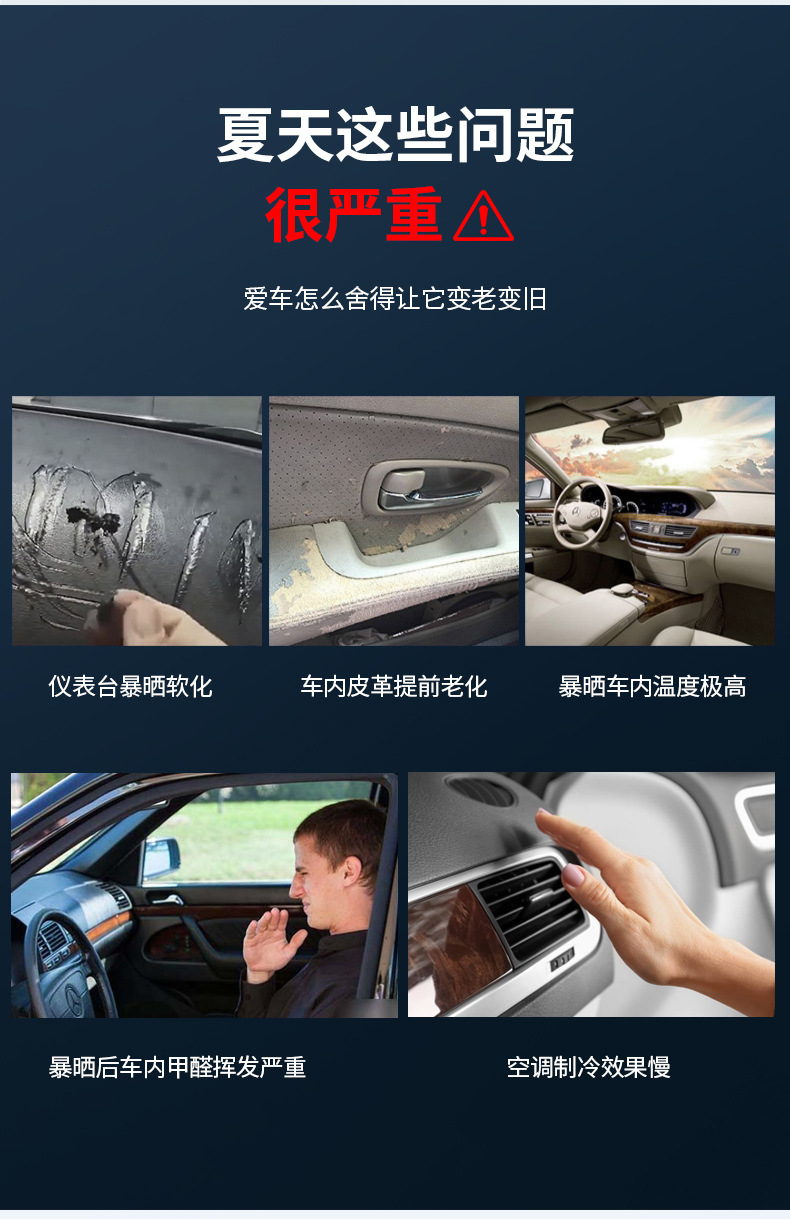 夏天这些问题
很严重

爱车怎么舍得让它变老变旧

仪表台暴晒软化

车内皮革提前老化

暴晒车内温度极高

暴晒后车内甲醛挥发严重

空调制冷效果慢