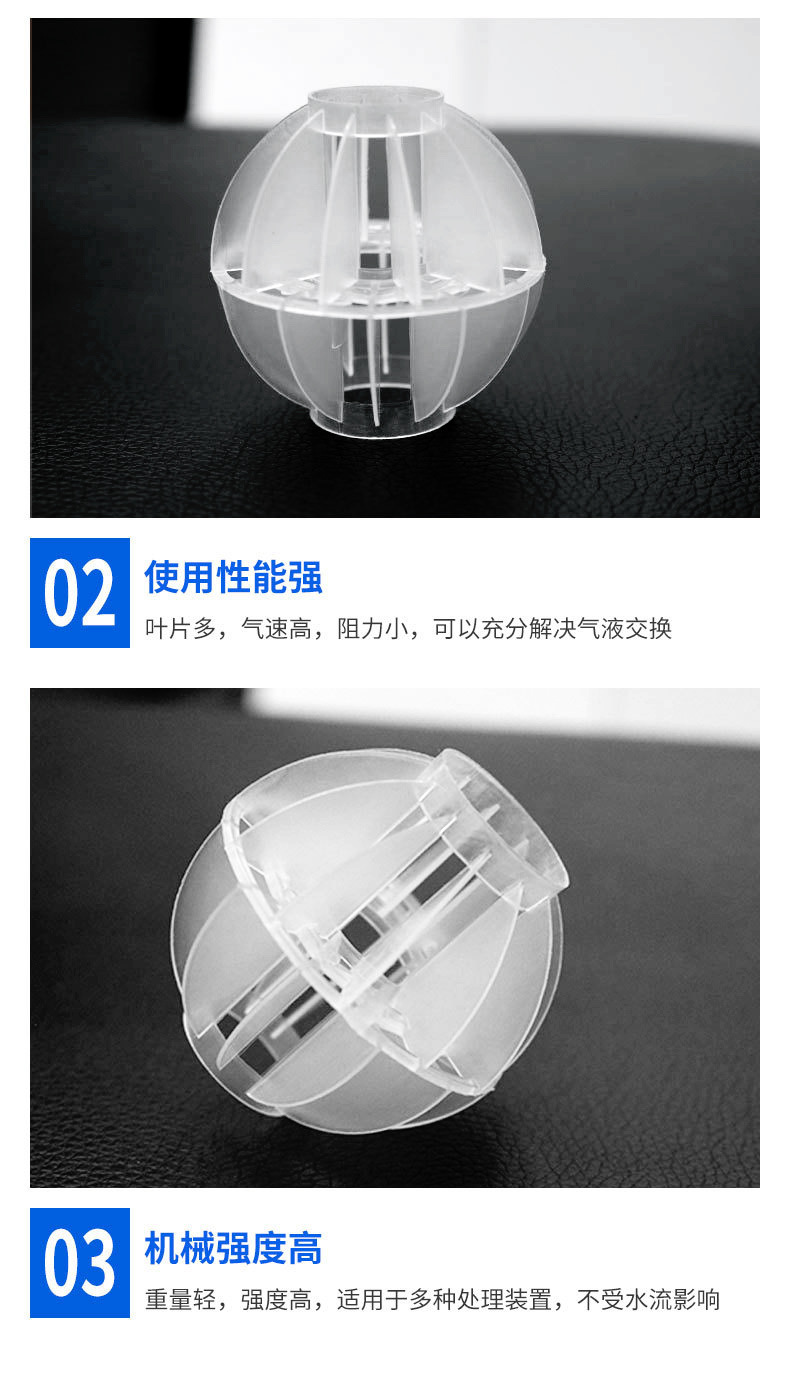 02

使用性能强

叶片多，气速高，阻力小，可以充分解决气液交换

03

机械强度高

重量轻，强度高，适用于多种处理装置，不受水流影响