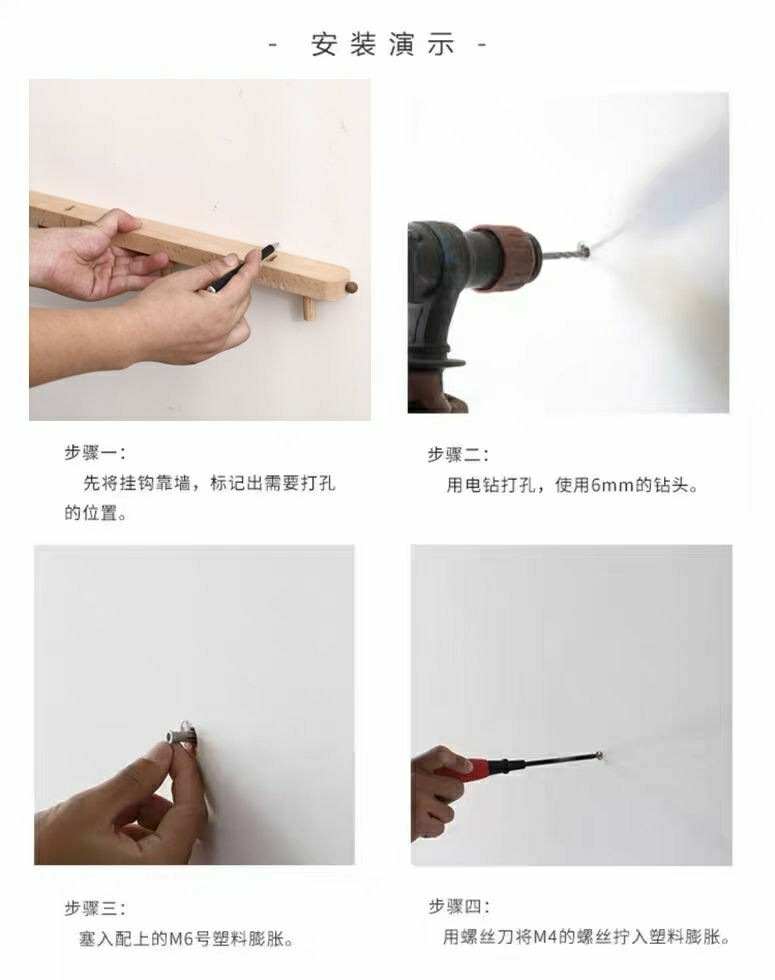 - 安装演示 -

步骤一：
先将挂钩靠墙，标记出需要打孔的位置。

步骤二：
用电钻打孔，使用6mm的钻头。

步骤三：
塞入配上的M6号塑料膨胀。

步骤四：
用螺丝刀将M4的螺丝拧入塑料膨胀。