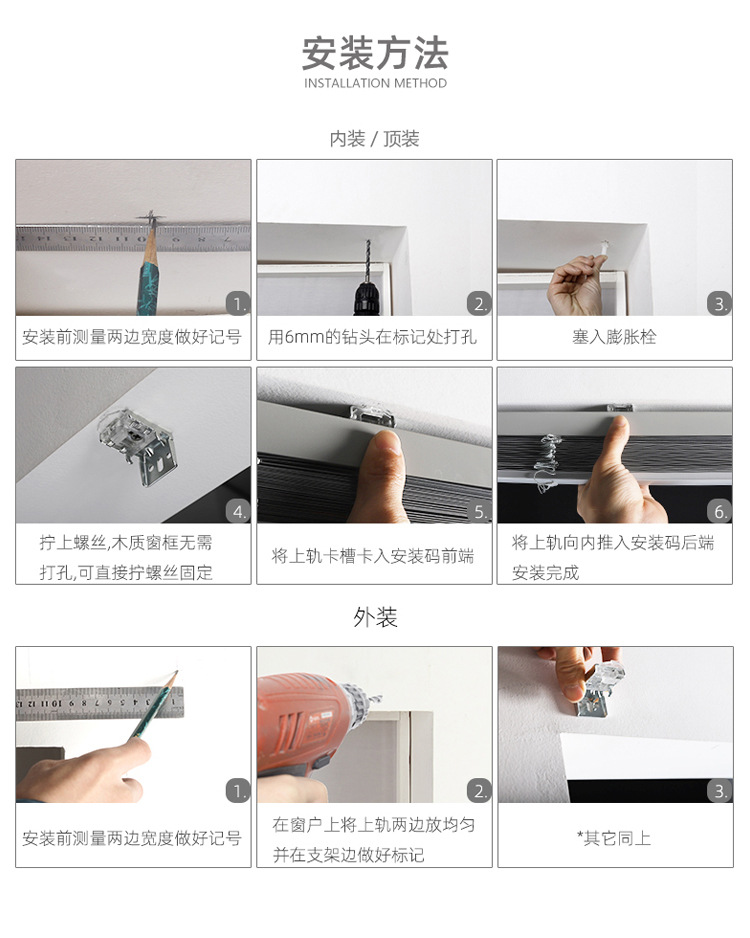 安装方法
INSTALLATION METHOD

内装 / 顶装

1.
安装前测量两边宽度做好记号

2.
用6mm的钻头在标记处打孔

3.
塞入膨胀栓

4.
拧上螺丝,木质窗框无需打孔,可直接拧螺丝固定

5.
将上轨卡槽卡入安装码前端

6.
将上轨向内推入安装码后端安装完成

外装

1.
安装前测量两边宽度做好记号

2.
在窗户上将上轨两边放均匀并在支架边做好标记

3.
*其它同上