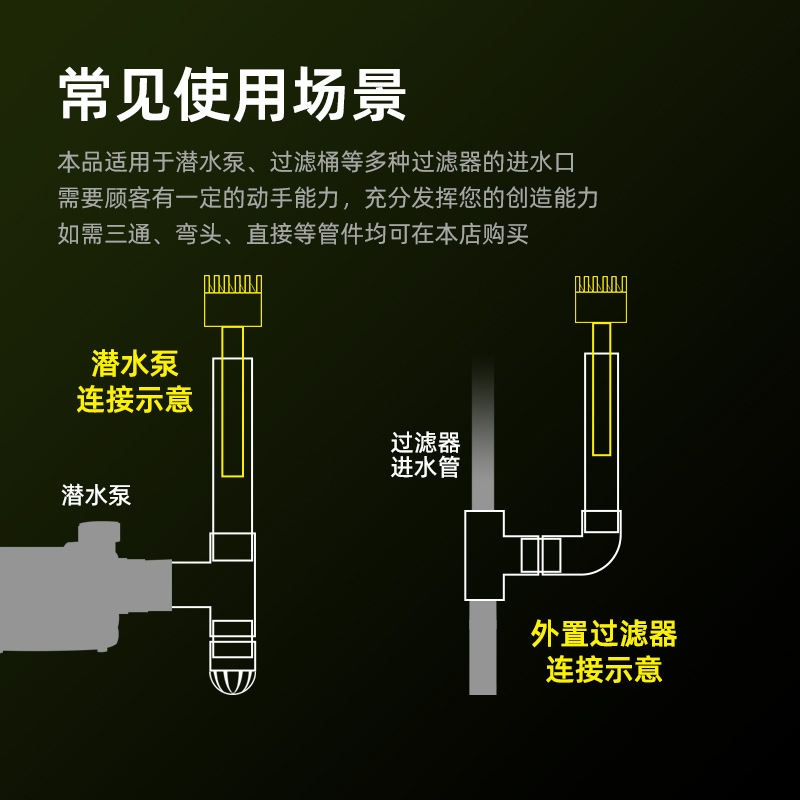 常见使用场景

本品适用于潜水泵、过滤桶等多种过滤器的进水口
需要顾客有一定的动手能力，充分发挥您的创造能力
如需三通、弯头、直接等管件均可在本店购买

潜水泵
连接示意

潜水泵

过滤器
进水管

外置过滤器
连接示意