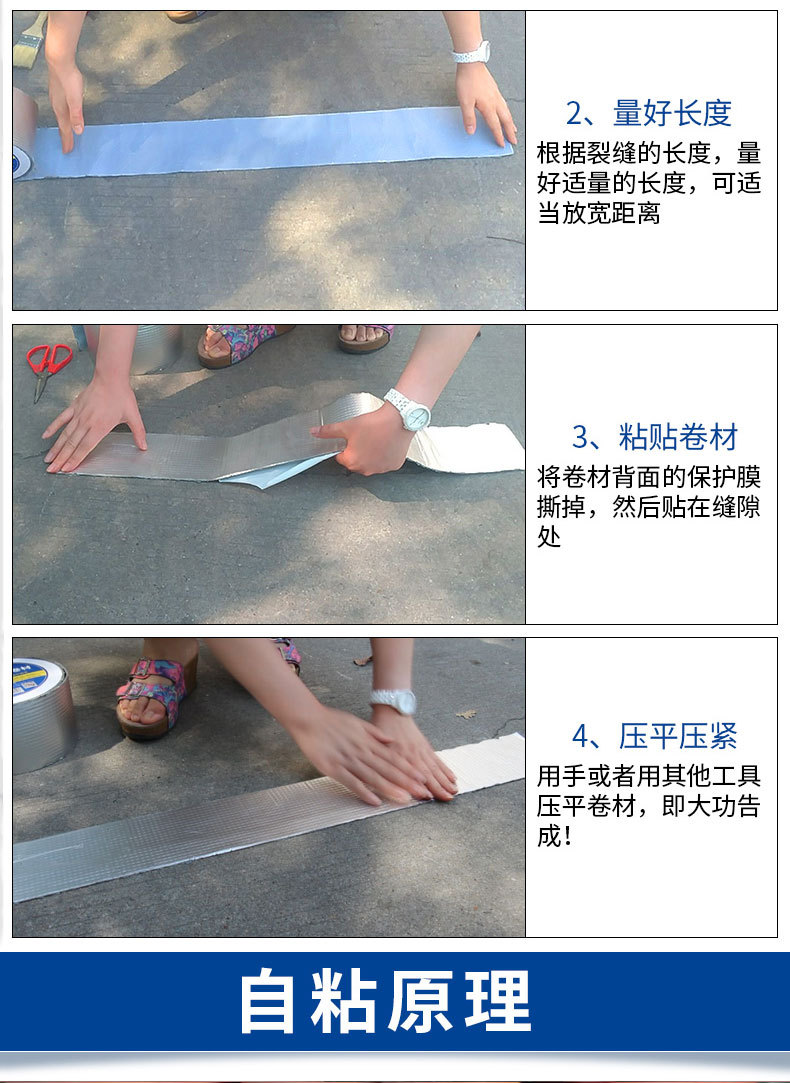 2、量好长度

根据裂缝的长度，量好适量的长度，可适当放宽距离

3、粘贴卷材

将卷材背面的保护膜撕掉，然后贴在缝隙处

4、压平压紧

用手或者用其他工具压平卷材，即大功告成！

自粘原理