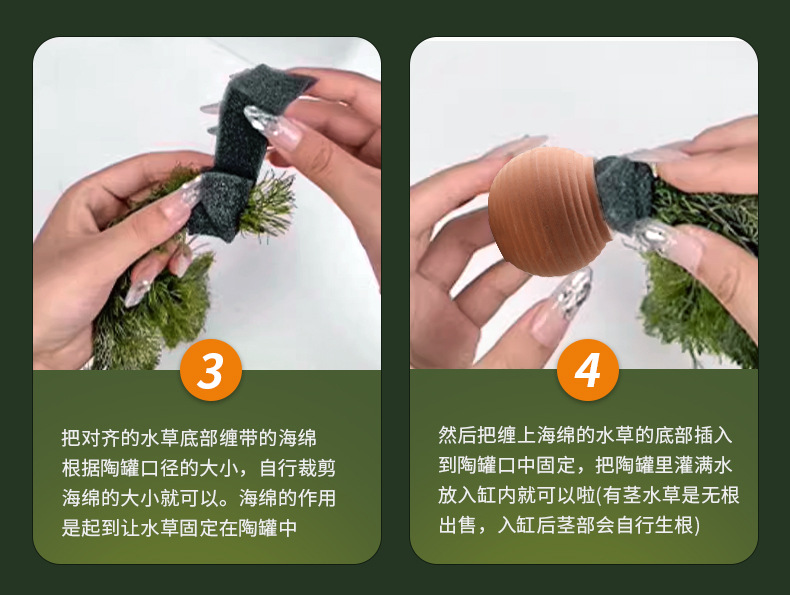 3

把对齐的水草底部缠带的海绵根据陶罐口径的大小，自行裁剪海绵的大小就可以。海绵的作用是起到让水草固定在陶罐中

4

然后把缠上海绵的水草的底部插入到陶罐口中固定，把陶罐里灌满水放入缸内就可以啦(有茎水草是无根出售，入缸后茎部会自行生根)