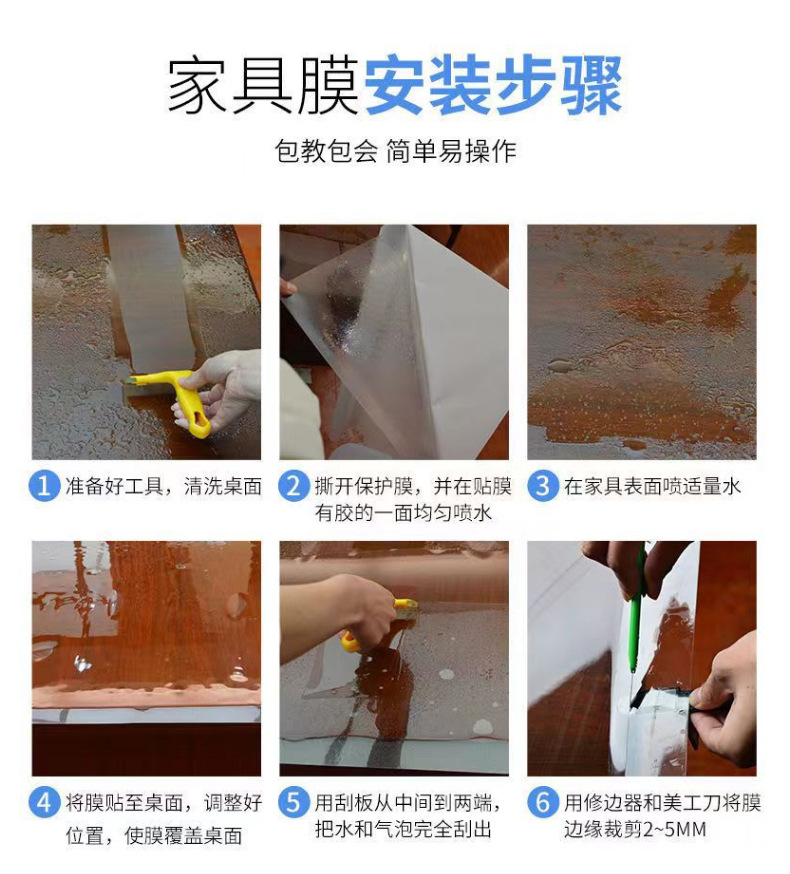 家具膜安装步骤

包教包会 简单易操作

1 准备好工具，清洗桌面

2 撕开保护膜，并在贴膜有胶的一面均匀喷水

3 在家具表面喷适量水

4 将膜贴至桌面，调整好位置，使膜覆盖桌面

5 用刮板从中间到两端，把水和气泡完全刮出

6 用修边器和美工刀将膜边缘裁剪2~5MM