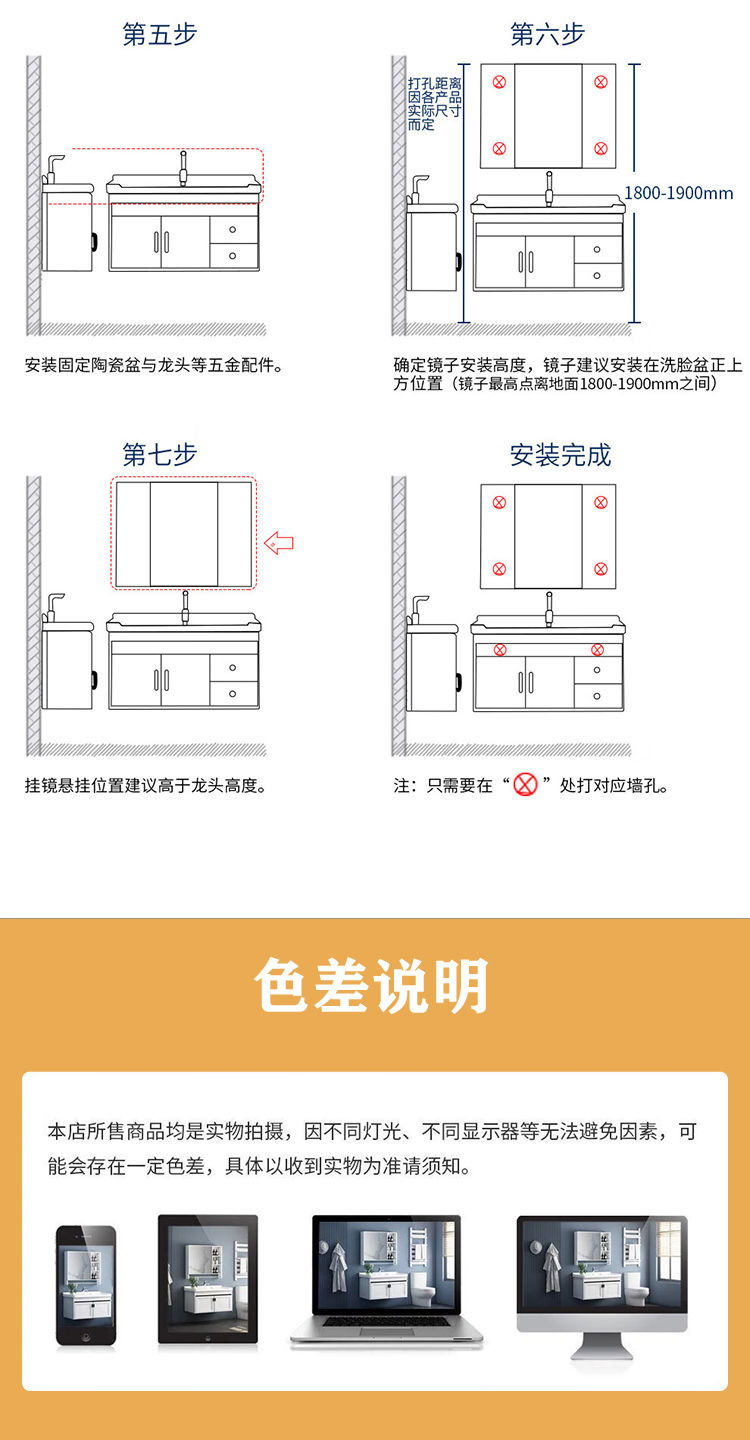 第五步

安装固定陶瓷盆与龙头等五金配件。

第六步

打孔距离因各产品实际尺寸而定

1800-1900mm

确定镜子安装高度，镜子建议安装在洗脸盆正上方位置（镜子最高点离地面1800-1900mm之间）

第七步

挂镜悬挂位置建议高于龙头高度。

安装完成

注：只需要在“ ”处打对应墙孔。

色差说明

本店所售商品均是实物拍摄，因不同灯光、不同显示器等无法避免因素，可能会存在一定色差，具体以收到实物为准请须知。