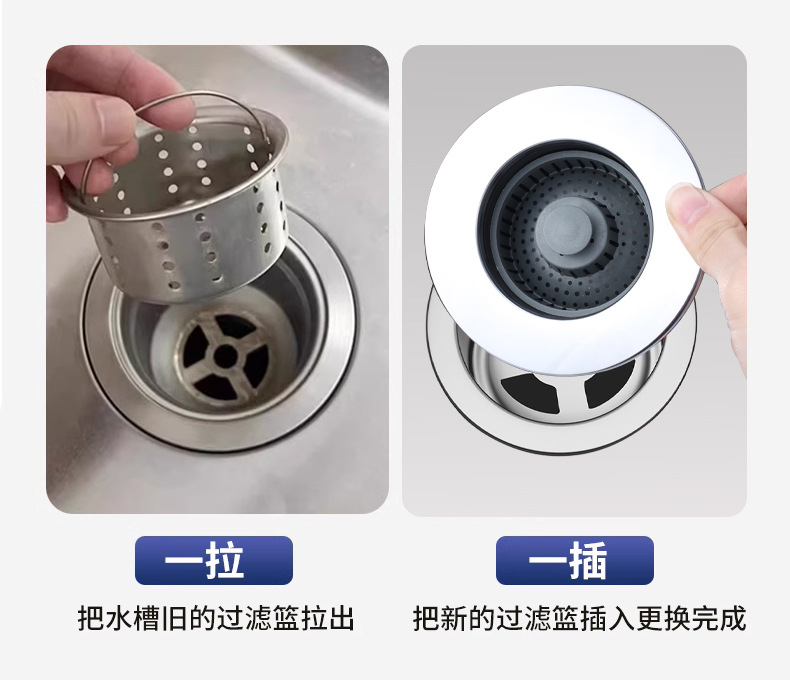 一拉

把水槽旧的过滤篮拉出

一插

把新的过滤篮插入更换完成