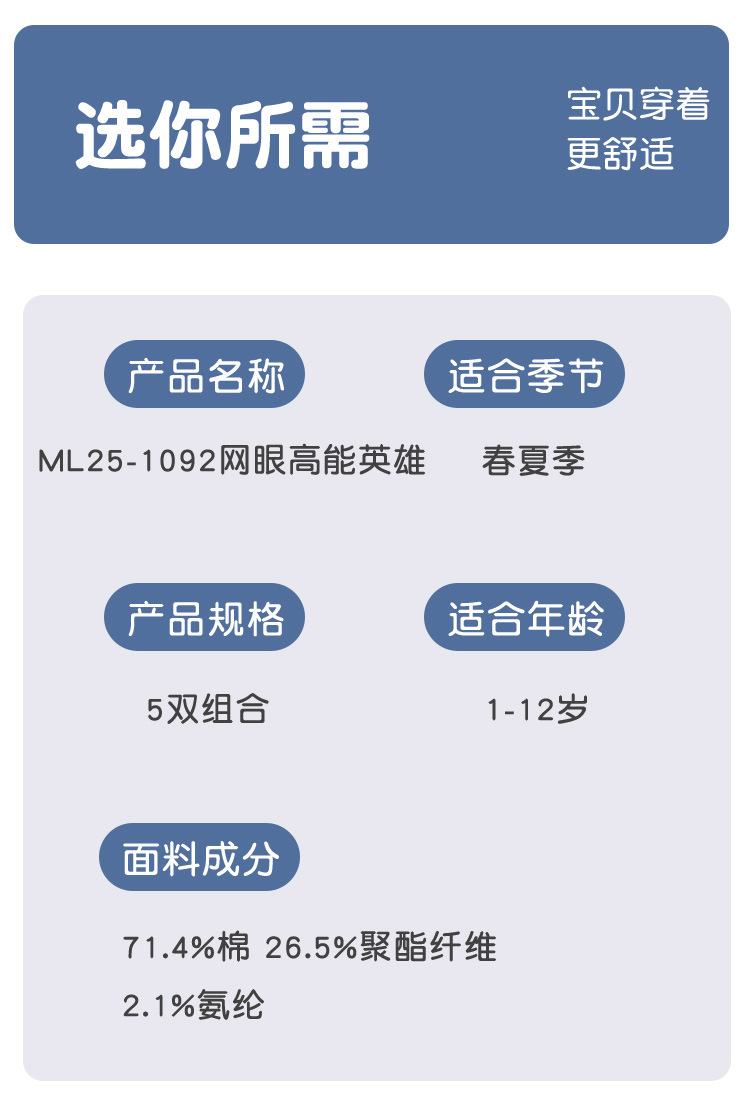 选你所需

宝贝穿着
更舒适

产品名称

ML25-1092网眼高能英雄

适合季节

春夏季

产品规格

5双组合

适合年龄

1-12岁

面料成分

71.4%棉 26.5%聚酯纤维
2.1%氨纶