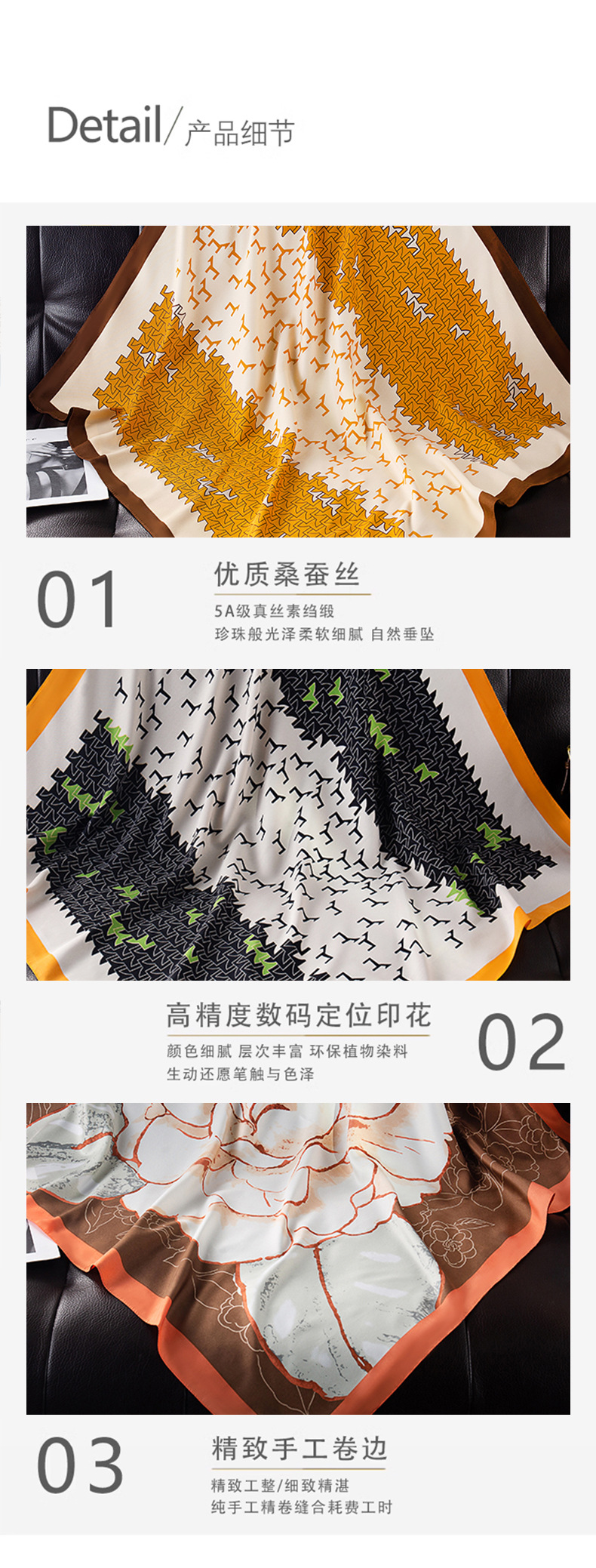 Detail/产品细节

01
优质桑蚕丝
5A级真丝素绉缎
珍珠般光泽柔软细腻 自然垂坠

高精度数码定位印花
颜色细腻 层次丰富 环保植物染料
生动还原笔触与色泽
02

03
精致手工卷边
精致工整/细致精湛
纯手工精卷缝合耗费工时