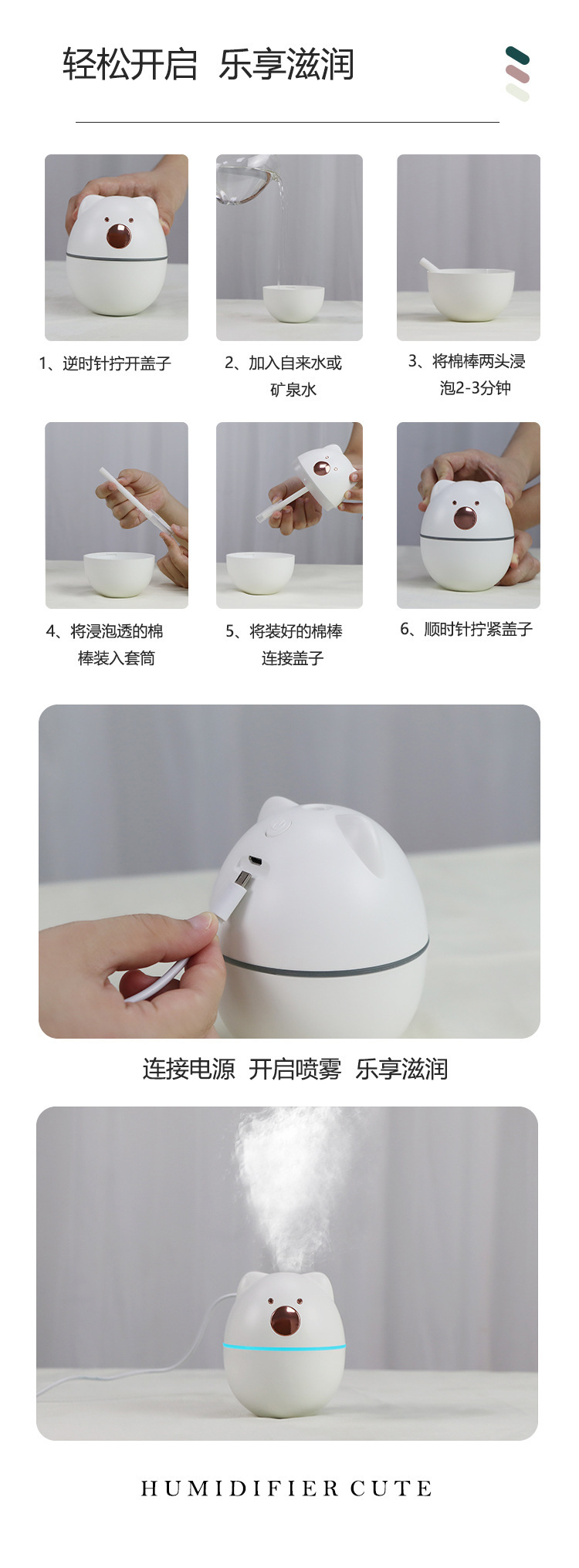 轻松开启 乐享滋润

1、逆时针拧开盖子

2、加入自来水或矿泉水

3、将棉棒两头浸泡2-3分钟

4、将浸泡透的棉棒装入套筒

5、将装好的棉棒连接盖子

6、顺时针拧紧盖子

连接电源 开启喷雾 乐享滋润

HUMIDIFIER CUTE