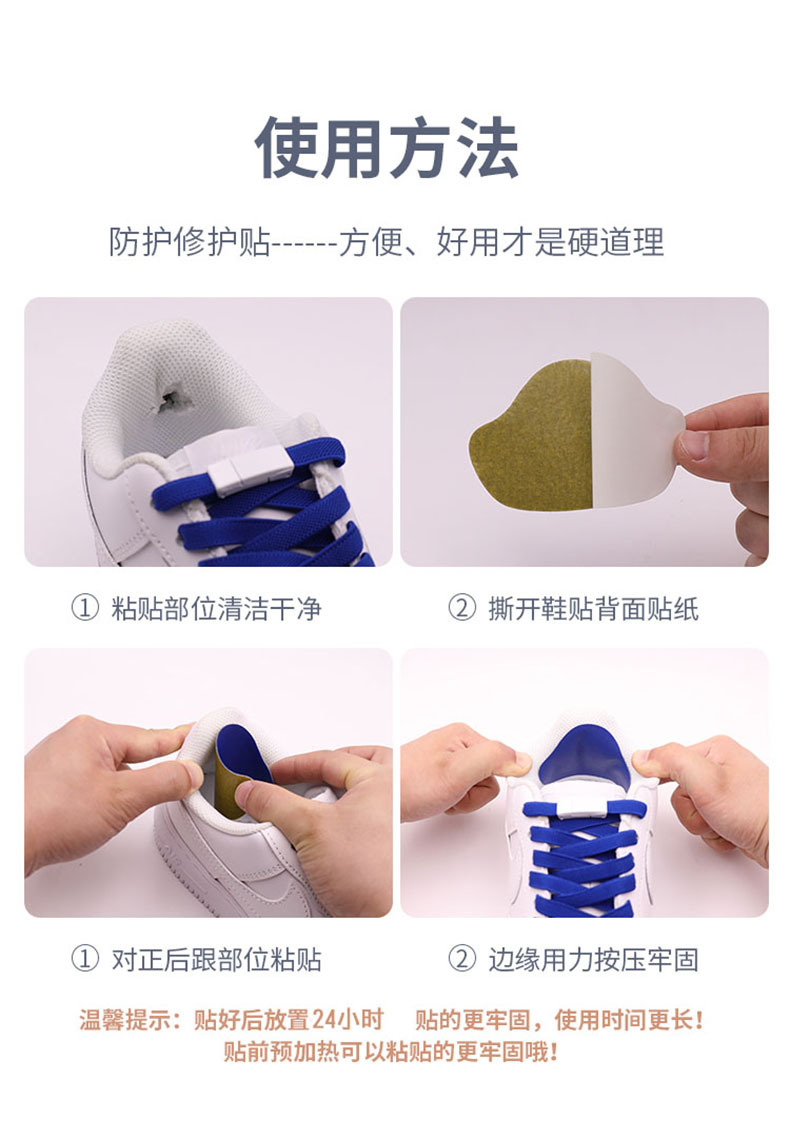 使用方法

防护修护贴------方便、好用才是硬道理

① 粘贴部位清洁干净

② 撕开鞋贴背面贴纸

① 对正后跟部位粘贴

② 边缘用力按压牢固

温馨提示：贴好后放置24小时 贴的更牢固，使用时间更长！
贴前预加热可以粘贴的更牢固哦！