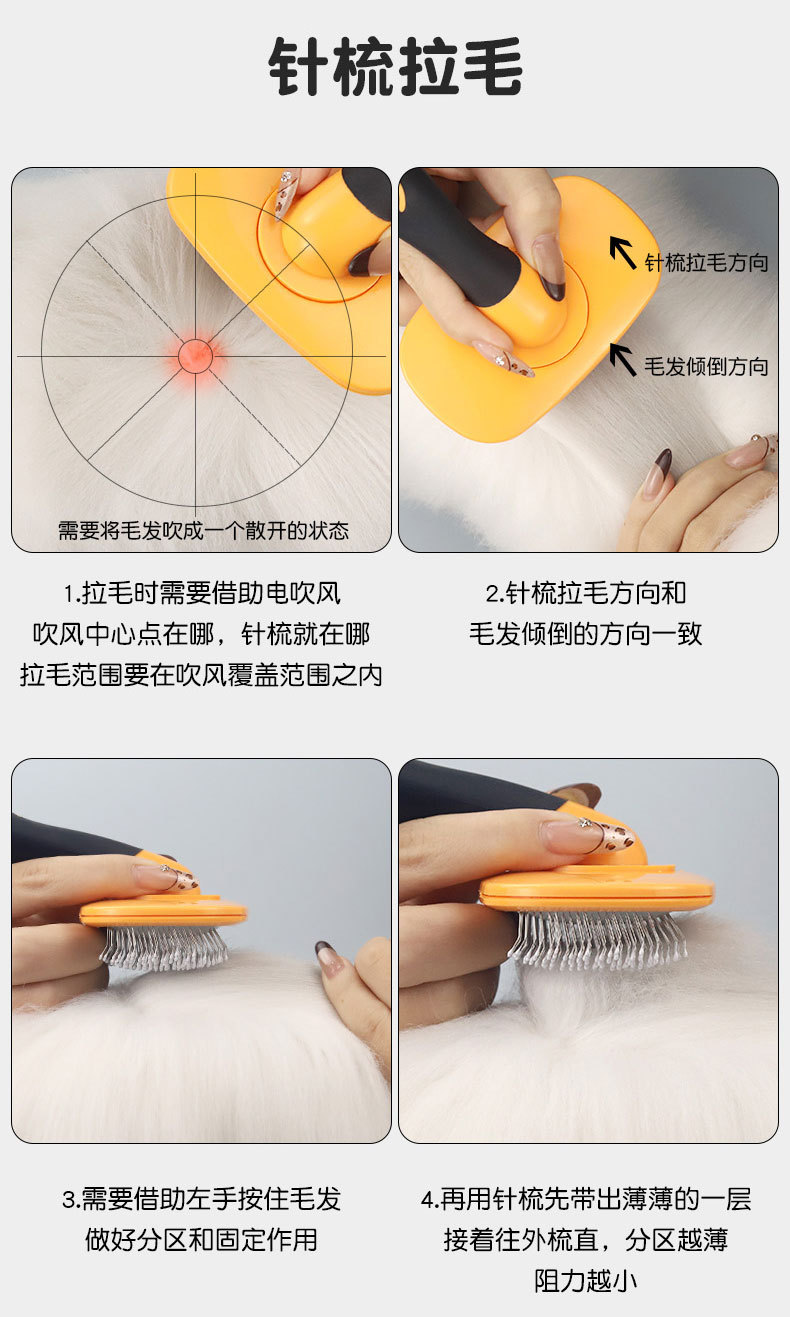 针梳拉毛

需要将毛发吹成一个散开的状态

针梳拉毛方向

毛发倾倒方向

1.拉毛时需要借助电吹风
吹风中心点在哪，针梳就在哪
拉毛范围要在吹风覆盖范围之内

2.针梳拉毛方向和
毛发倾倒的方向一致

3.需要借助左手按住毛发
做好分区和固定作用

4.再用针梳先带出薄薄的一层
接着往外梳直，分区越薄
阻力越小