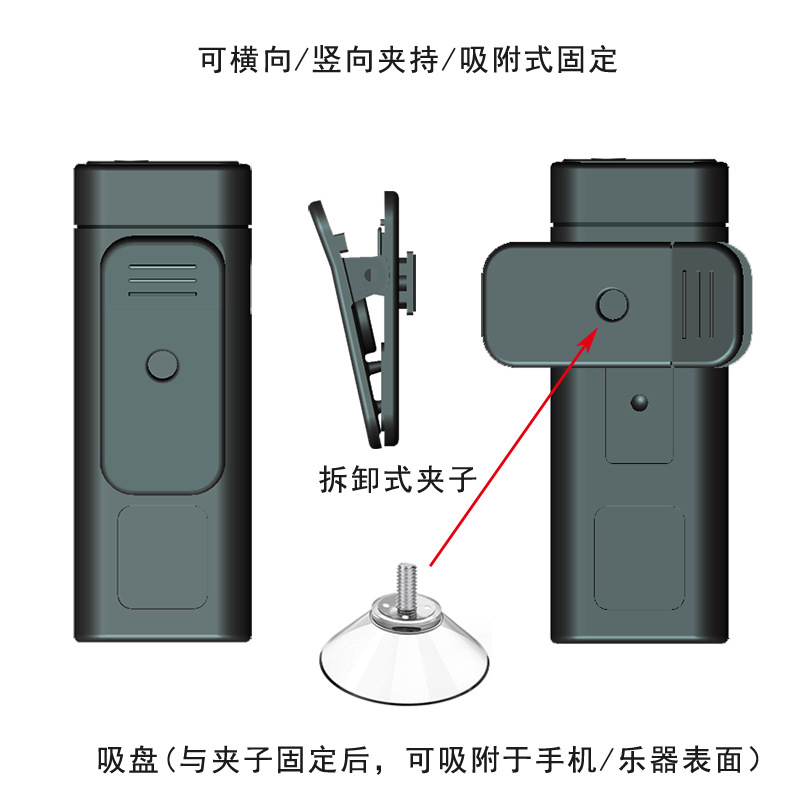 可横向/竖向夹持/吸附式固定

拆卸式夹子

吸盘（与夹子固定后，可吸附于手机/乐器表面）