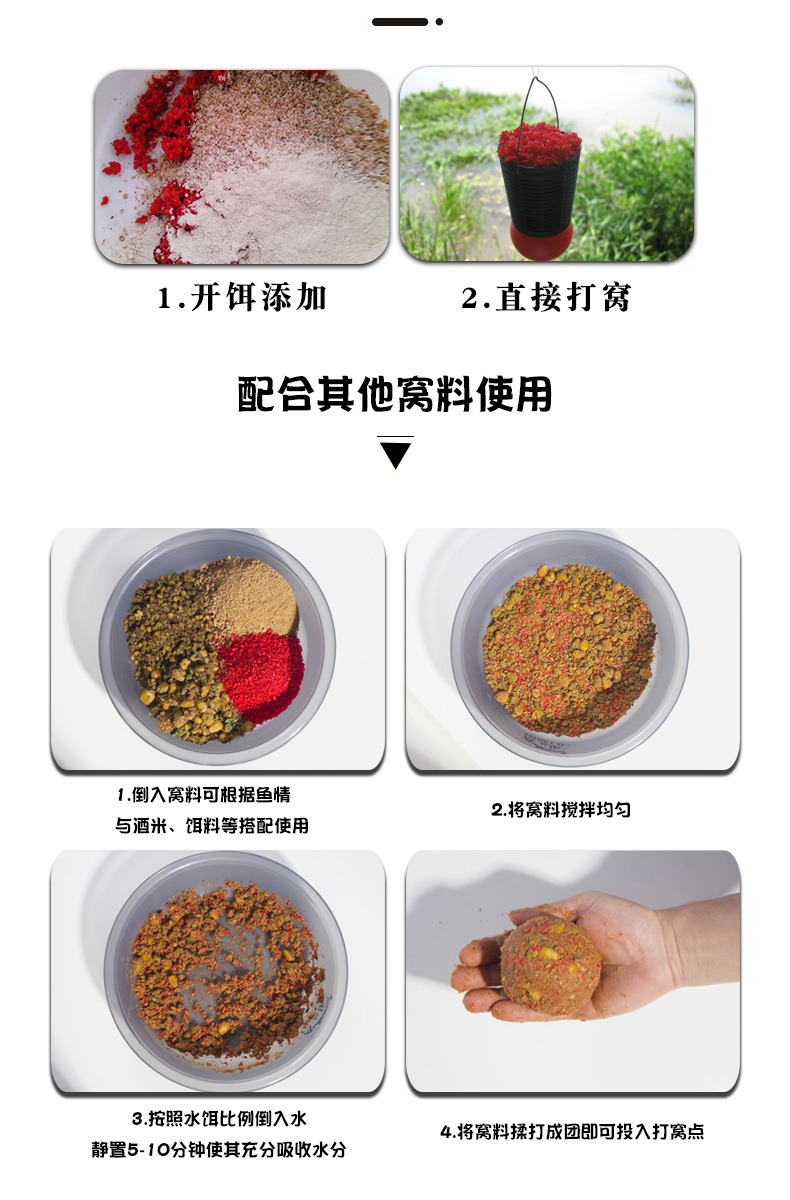 1.开饵添加

2.直接打窝

配合其他窝料使用

1.倒入窝料可根据鱼情
与酒米、饵料等搭配使用

2.将窝料搅拌均匀

3.按照水饵比例倒入水
静置5-10分钟使其充分吸收水分

4.将窝料揉打成团即可投入打窝点