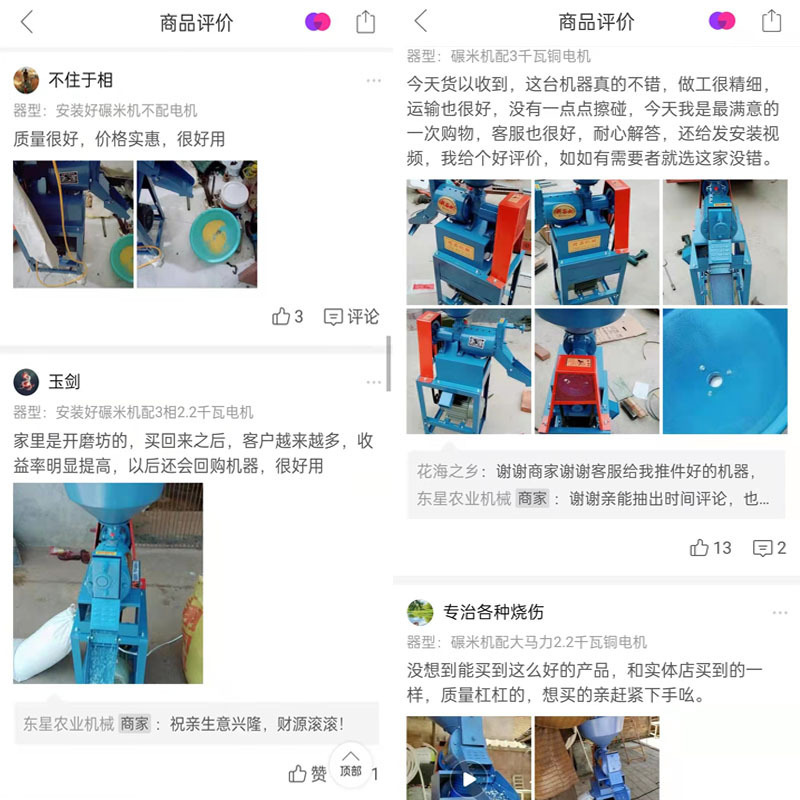 商品评价

不住于相
器型：安装好碾米机不配电机
质量很好，价格实惠，很好用

3 评论

玉剑
器型：安装好碾米机配3相2.2千瓦电机
家里是开磨坊的，买回来之后，客户越来越多，收益率明显提高，以后还会回购机器，很好用

东星农业机械 商家：祝亲生意兴隆，财源滚滚！

赞 顶部 1

商品评价

器型：碾米机配3千瓦铜电机
今天货以收到，这台机器真的不错，做工很精细，运输也很好，没有一点点擦碰，今天我是最满意的一次购物，客服也很好，耐心解答，还给发安装视频，我给个好评价，如如有需要者就选这家没错。

花海之乡：谢谢商家谢谢客服给我推件好的机器，
东星农业机械 商家：谢谢亲能抽出时间评论，也...

13 2

专治各种烧伤
器型：碾米机配大马力2.2千瓦铜电机
没想到能买到这么好的产品，和实体店买到的一样，质量杠杠的，想买的亲赶紧下手吆。