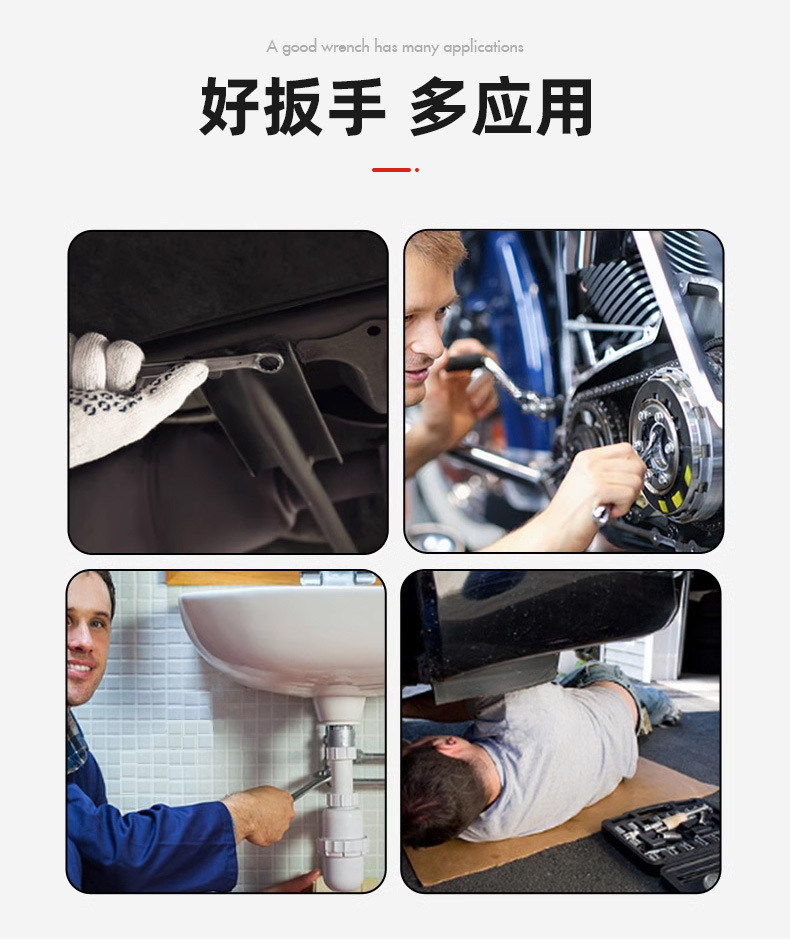 A good wrench has many applications

好扳手 多应用