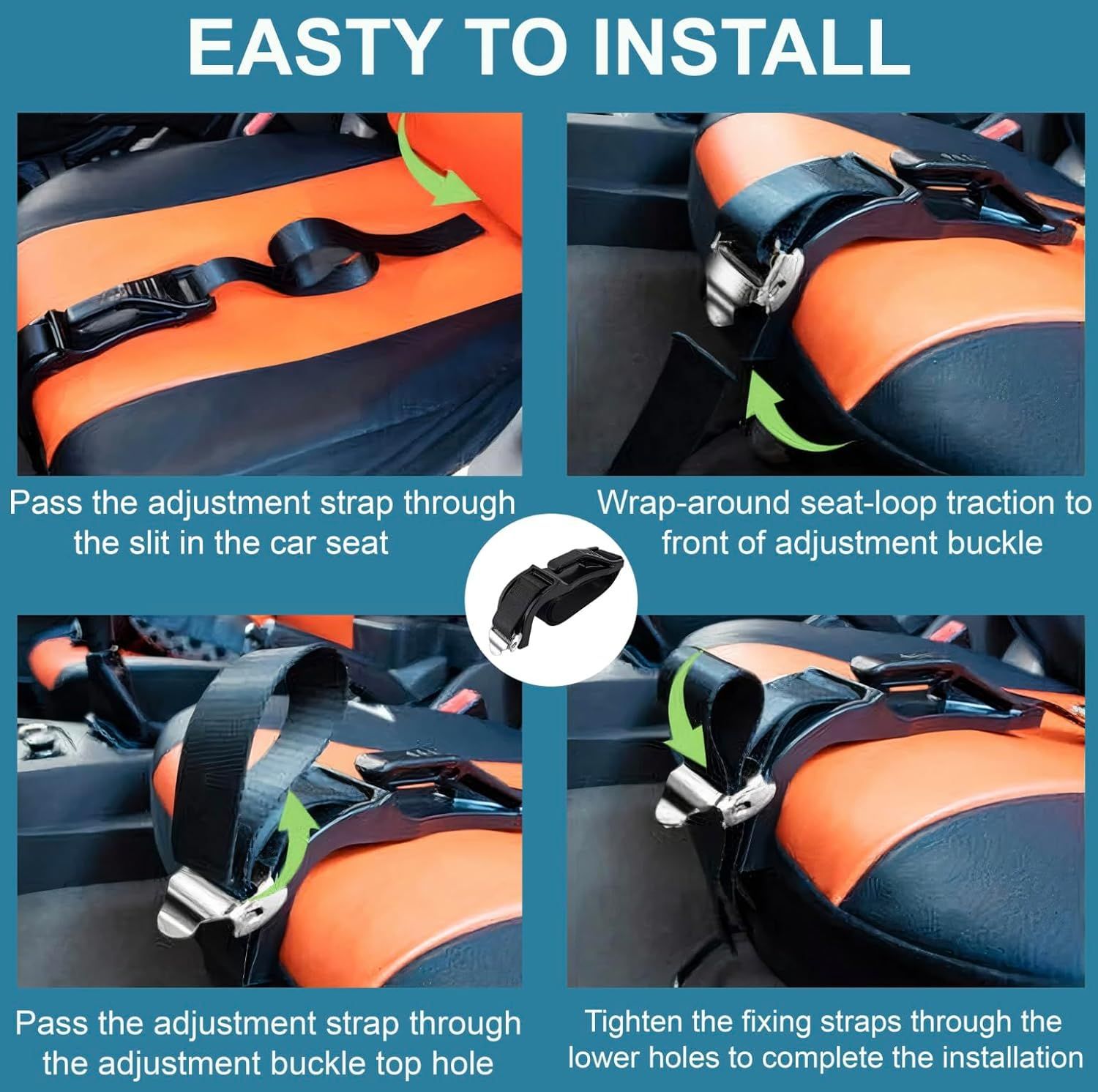 EASTY TO INSTALL

Pass the adjustment strap through the slit in the car seat

Wrap-around seat-loop traction to front of adjustment buckle

Pass the adjustment strap through the adjustment buckle top hole

Tighten the fixing straps through the lower holes to complete the installation