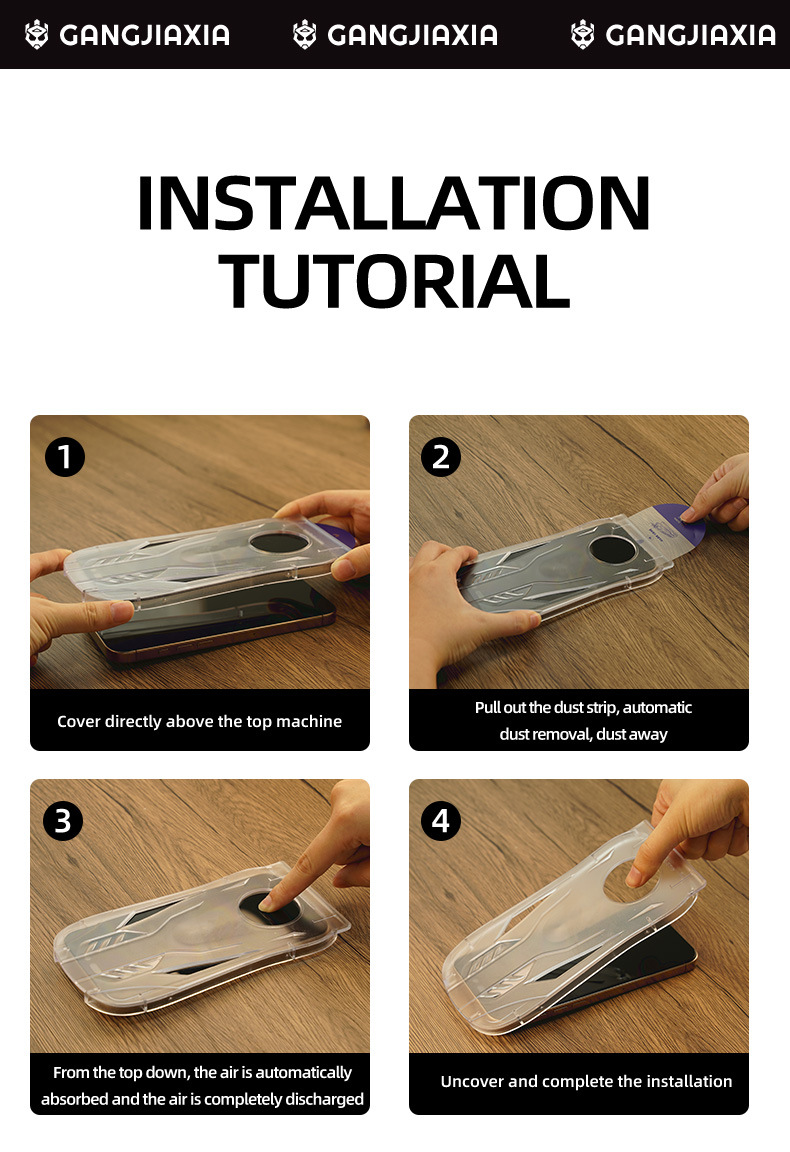 GANGJIAXIA GANGJIAXIA GANGJIAXIA

INSTALLATION TUTORIAL

1

Cover directly above the top machine

2

Pull out the dust strip, automatic dust removal, dust away

3

From the top down, the air is automatically absorbed and the air is completely discharged

4

Uncover and complete the installation