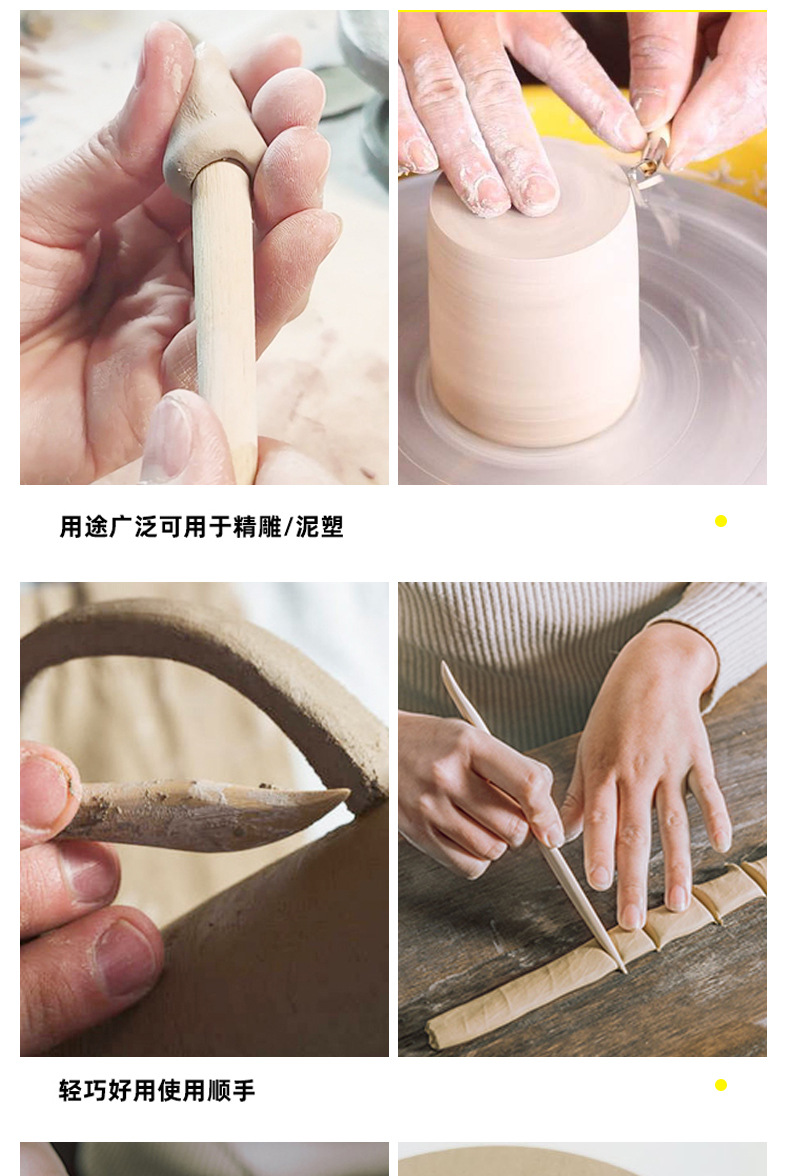 用途广泛可用于精雕/泥塑

轻巧好用使用顺手