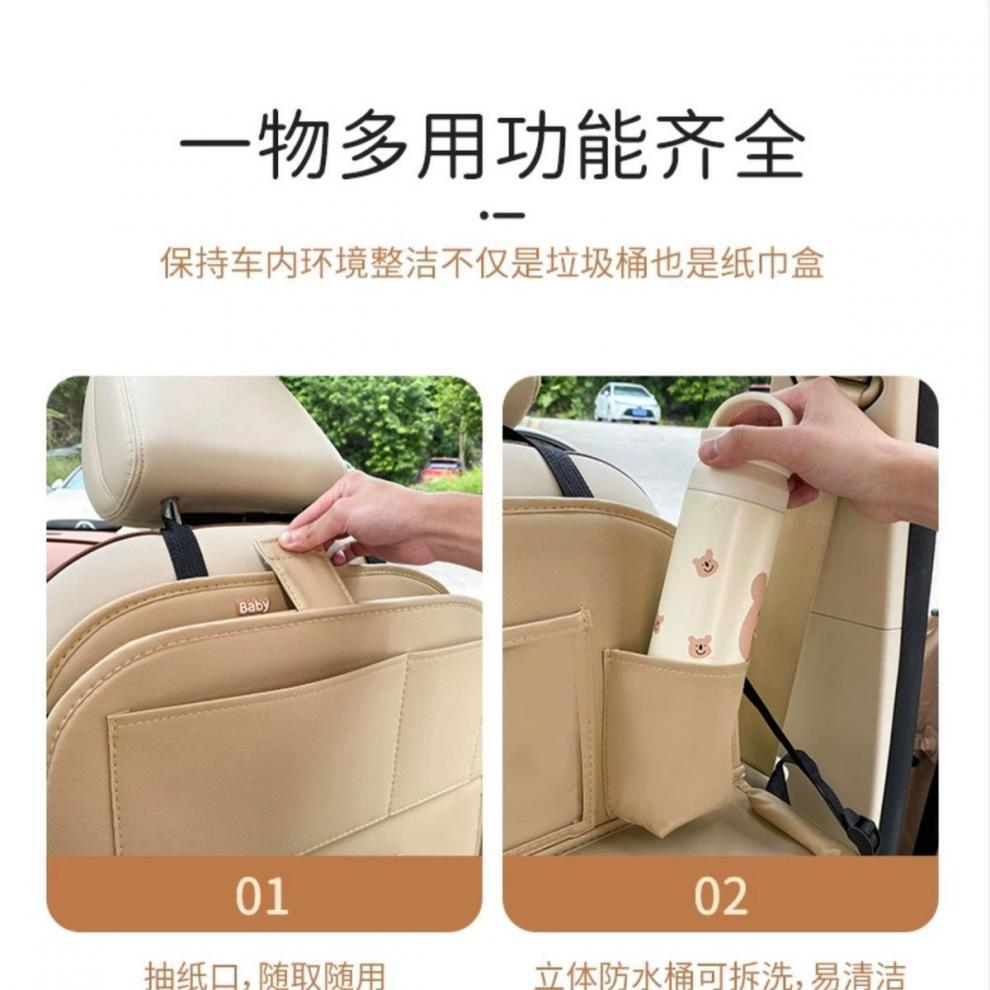 一物多用功能齐全

保持车内环境整洁不仅是垃圾桶也是纸巾盒

Baby

01

02

抽纸口，随取随用

立体防水桶可拆洗，易清洁