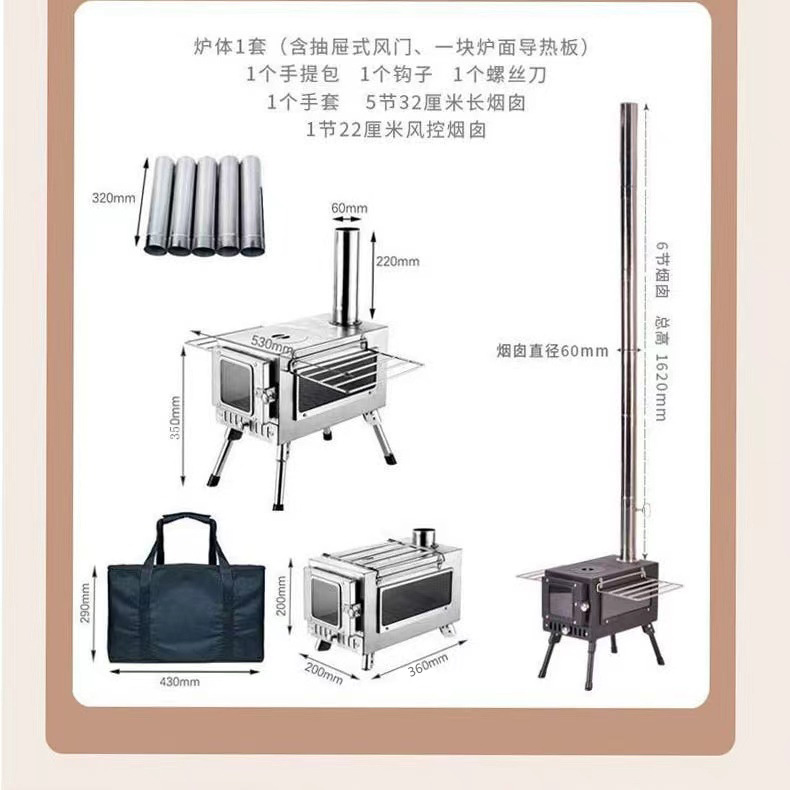 炉体1套（含抽屉式风门、一块炉面导热板）
1个手提包　1个钩子　1个螺丝刀
1个手套　5节32厘米长烟囱
1节22厘米风控烟囱

320mm

60mm

220mm

530mm

350mm

烟囱直径60mm

6节烟囱　总高　1620mm

290mm

430mm

200mm

200mm

360mm