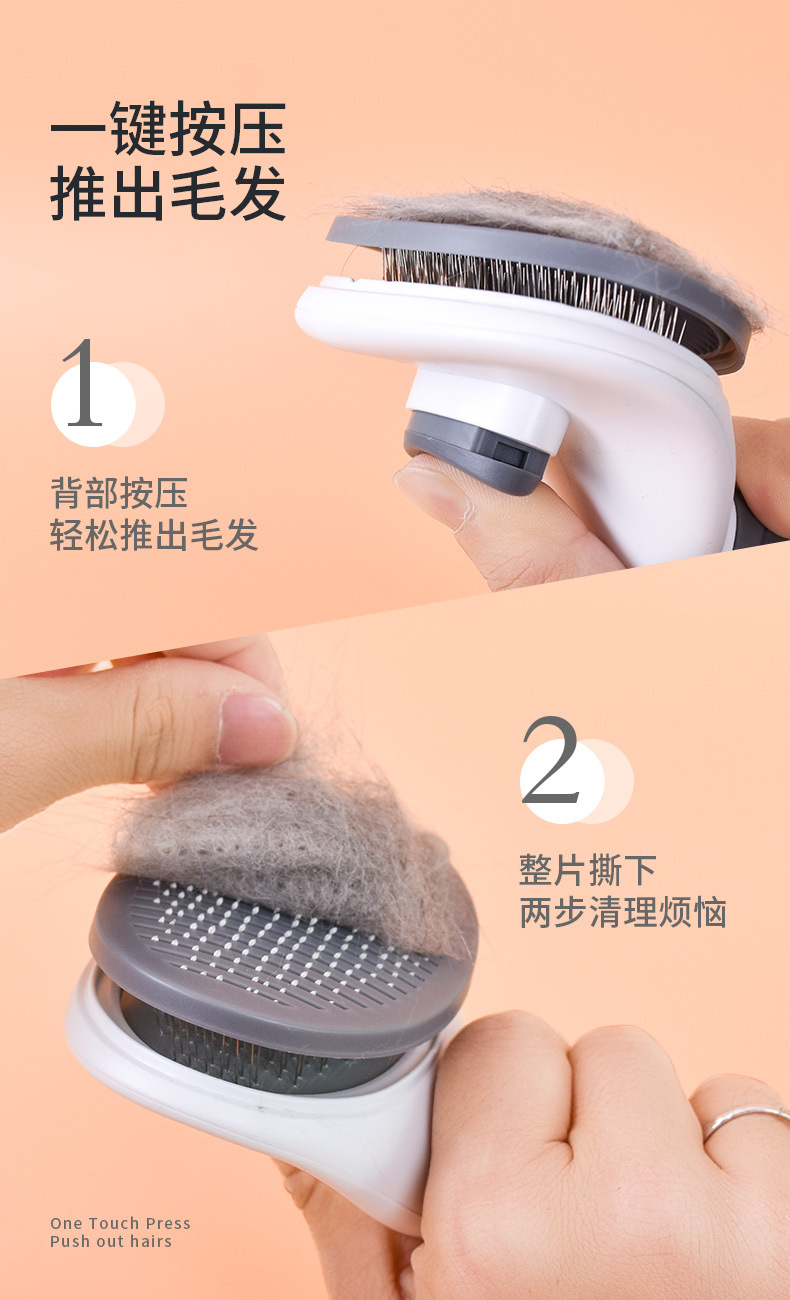 一键按压
推出毛发

1

背部按压
轻松推出毛发

2

整片撕下
两步清理烦恼

One Touch Press
Push out hairs