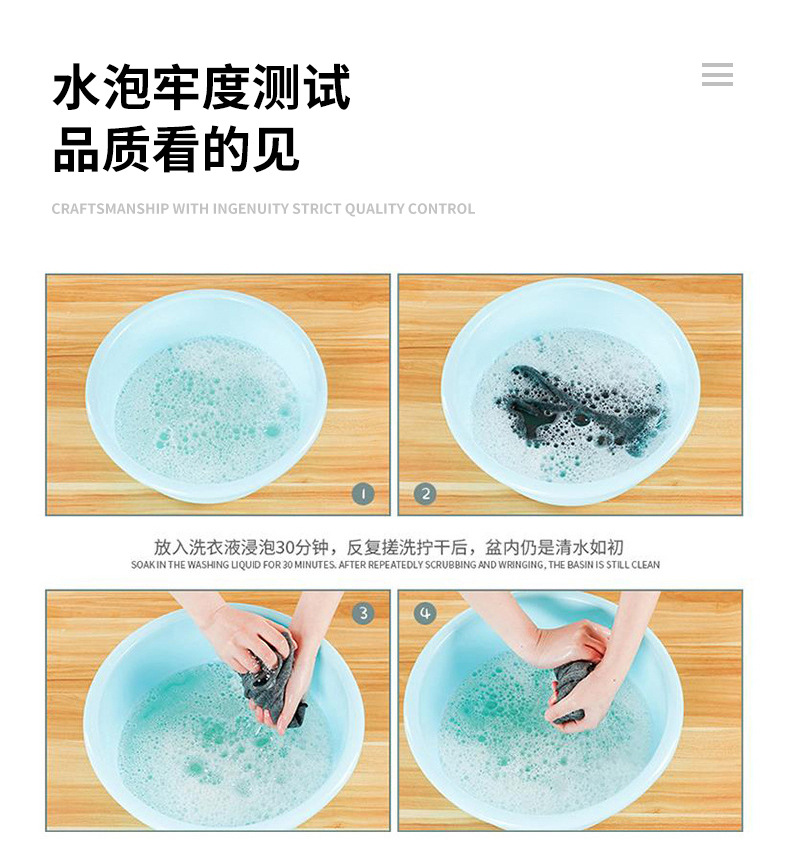 水泡牢度测试
品质看的见

CRAFTSMANSHIP WITH INGENUITY STRICT QUALITY CONTROL

1

2

放入洗衣液浸泡30分钟，反复搓洗拧干后，盆内仍是清水如初
SOAK IN THE WASHING LIQUID FOR 30 MINUTES. AFTER REPEATEDLY SCRUBBING AND WRINGING, THE BASIN IS STILL CLEAN

3

4