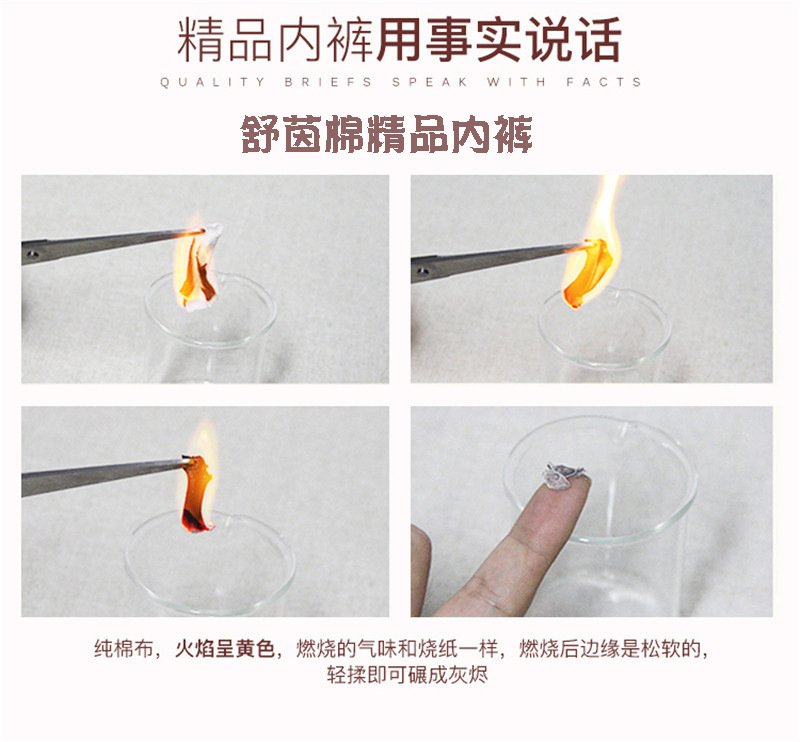 精品内裤用事实说话

QUALITY BRIEFS SPEAK WITH FACTS

舒茵棉精品内裤

纯棉布，火焰呈黄色，燃烧的气味和烧纸一样，燃烧后边缘是松软的，轻揉即可碾成灰烬