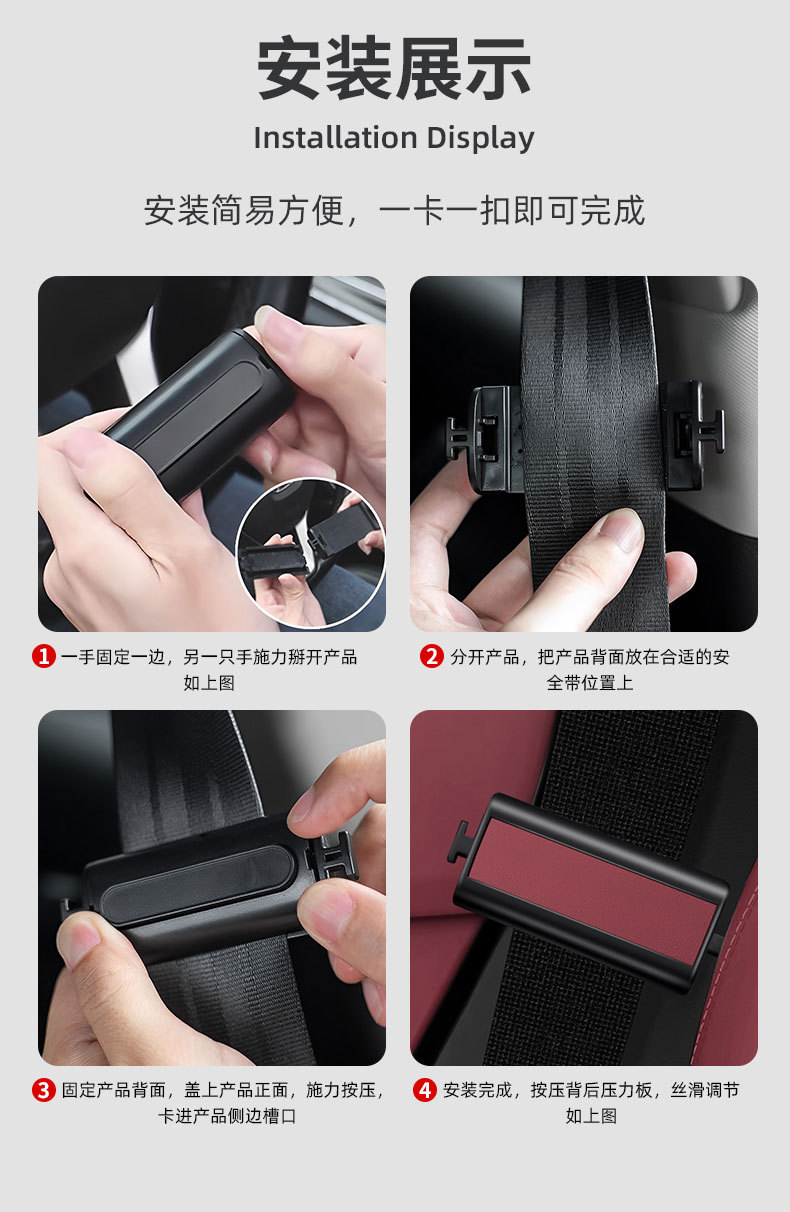 安装展示

Installation Display

安装简易方便，一卡一扣即可完成

1 一手固定一边，另一只手施力掰开产品如上图

2 分开产品，把产品背面放在合适的安全带位置上

3 固定产品背面，盖上产品正面，施力按压，卡进产品侧边槽口

4 安装完成，按压背后压力板，丝滑调节如上图