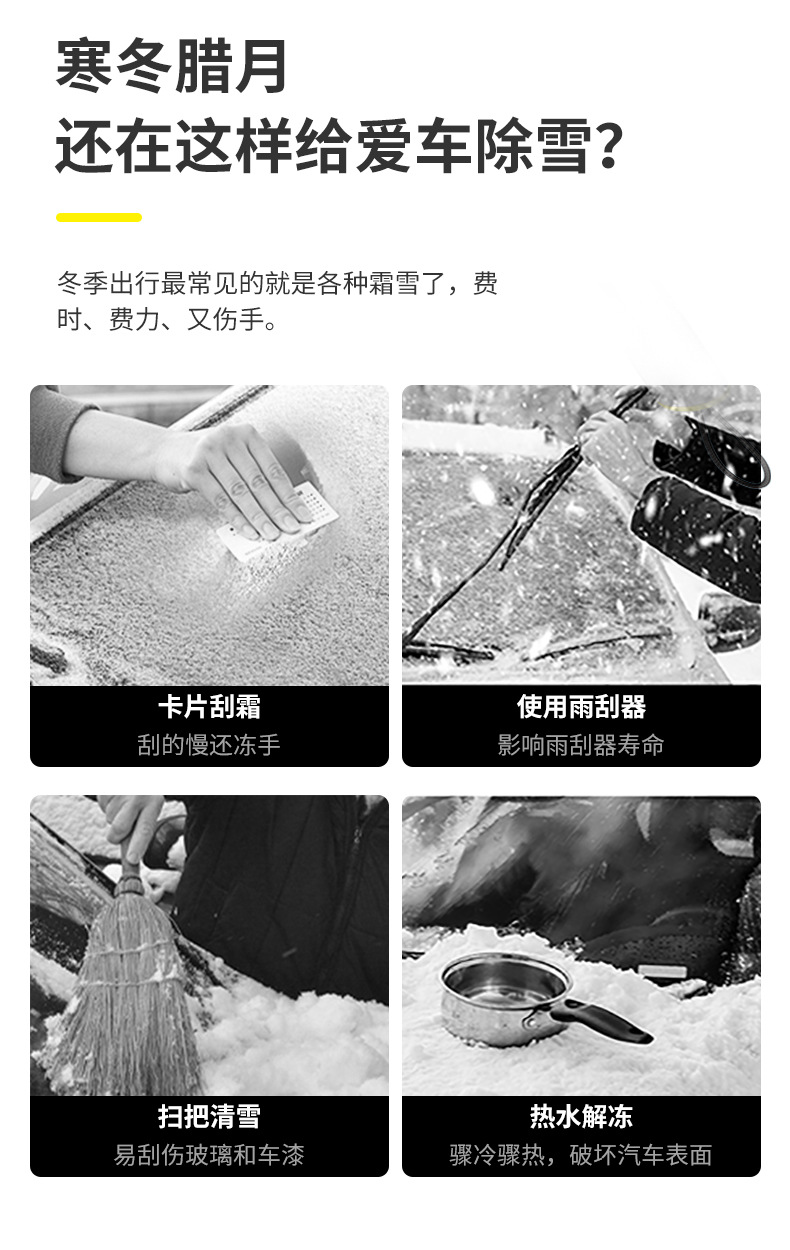 寒冬腊月
还在这样给爱车除雪？

冬季出行最常见的就是各种霜雪了，费时、费力、又伤手。

卡片刮霜
刮的慢还冻手

使用雨刮器
影响雨刮器寿命

扫把清雪
易刮伤玻璃和车漆

热水解冻
骤冷骤热，破坏汽车表面