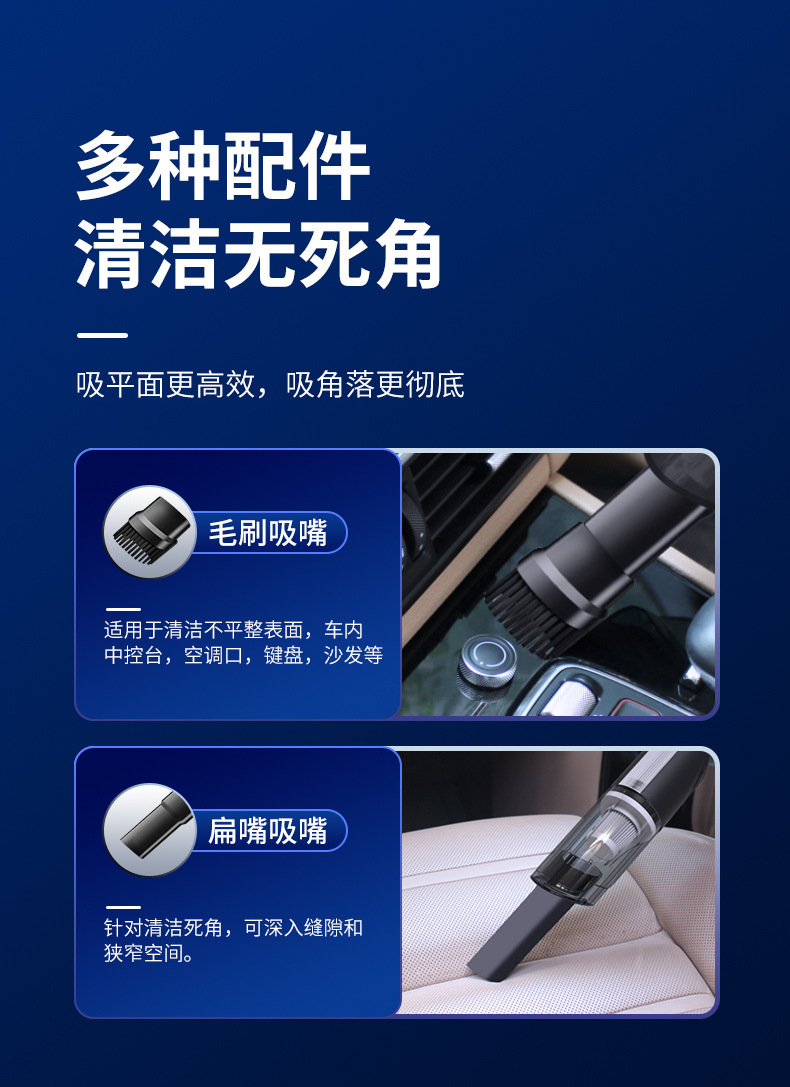 多种配件
清洁无死角

吸平面更高效，吸角落更彻底

毛刷吸嘴

适用于清洁不平整表面，车内中控台，空调口，键盘，沙发等

扁嘴吸嘴

针对清洁死角，可深入缝隙和狭窄空间。