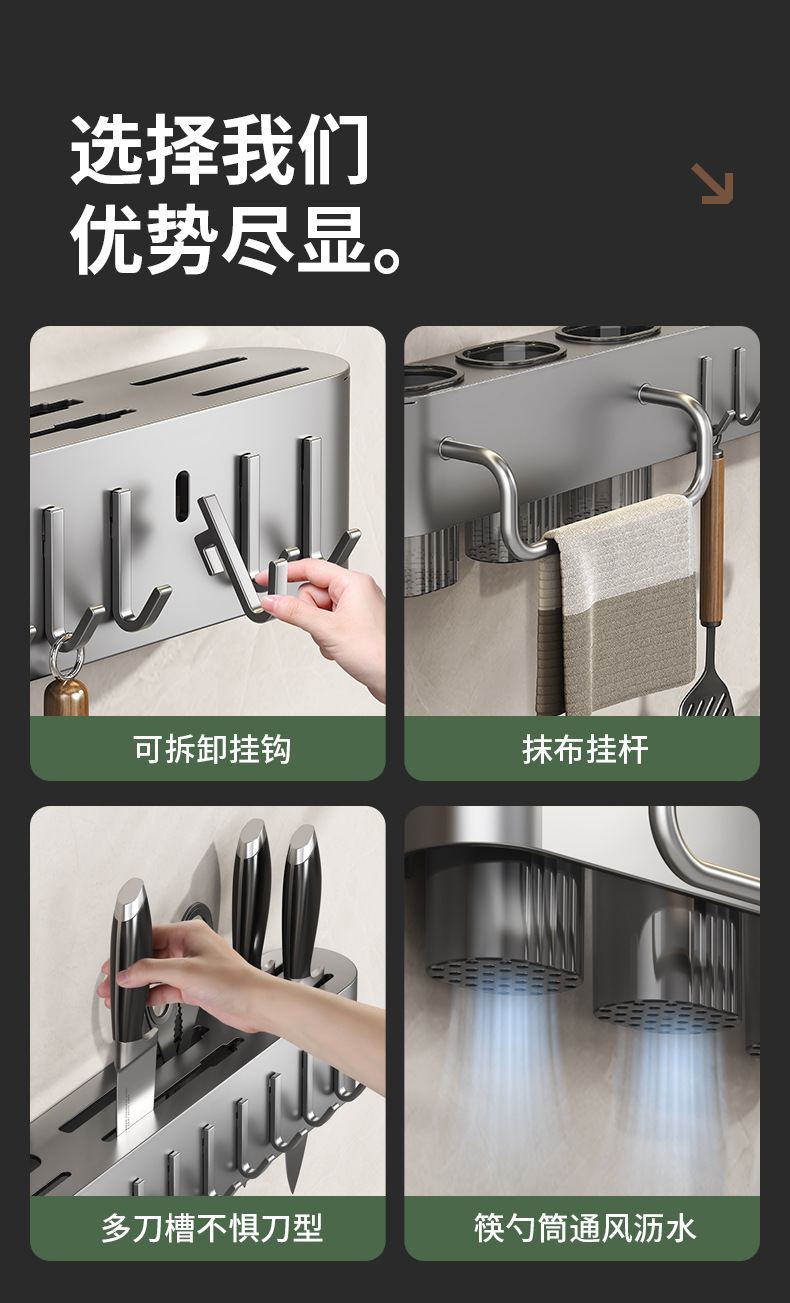 选择我们
优势尽显。

可拆卸挂钩

抹布挂杆

多刀槽不惧刀型

筷勺筒通风沥水