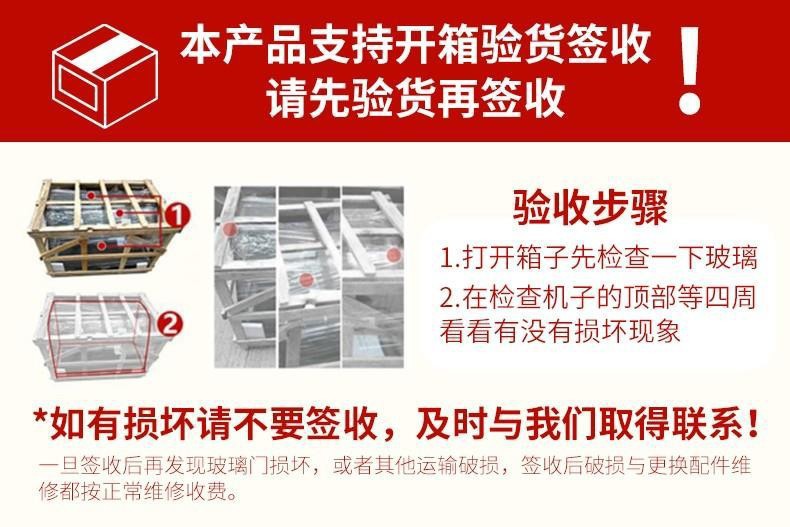 本产品支持开箱验货签收
请先验货再签收

!

1

2

验收步骤

1.打开箱子先检查一下玻璃

2.在检查机子的顶部等四周看看有没有损坏现象

*如有损坏请不要签收，及时与我们取得联系！

一旦签收后再发现玻璃门损坏，或者其他运输破损，签收后破损与更换配件维修都按正常维修收费。