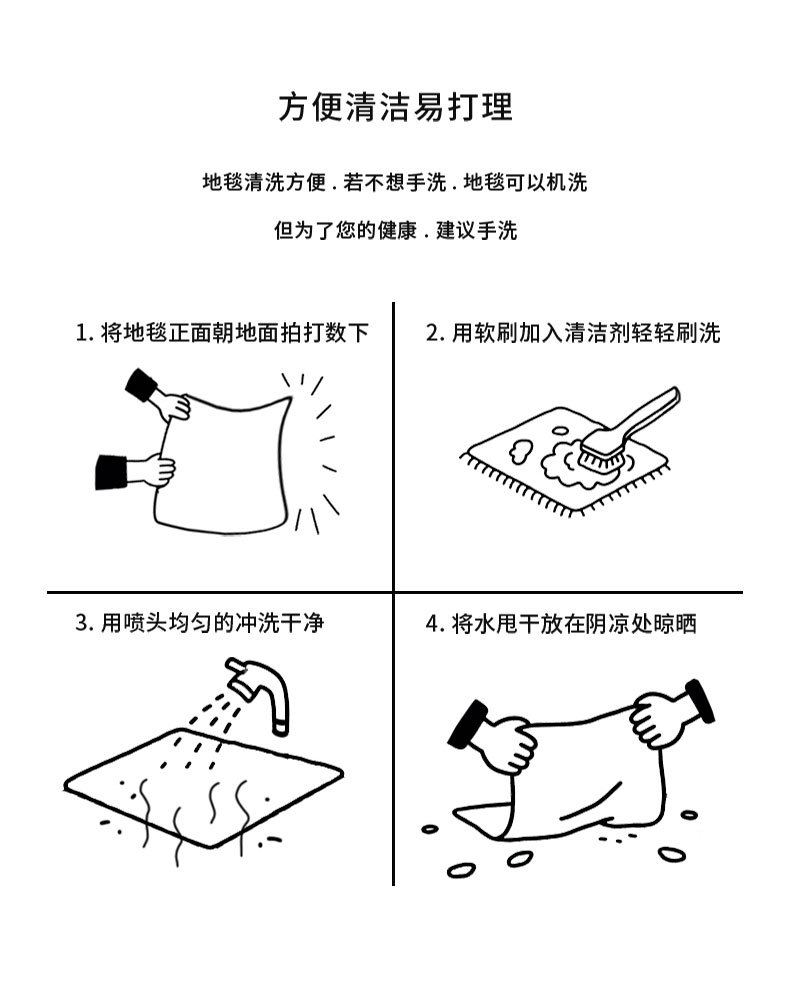 方便清洁易打理

地毯清洗方便 . 若不想手洗 . 地毯可以机洗

但为了您的健康 . 建议手洗

1. 将地毯正面朝地面拍打数下

2. 用软刷加入清洁剂轻轻刷洗

3. 用喷头均匀的冲洗干净

4. 将水甩干放在阴凉处晾晒