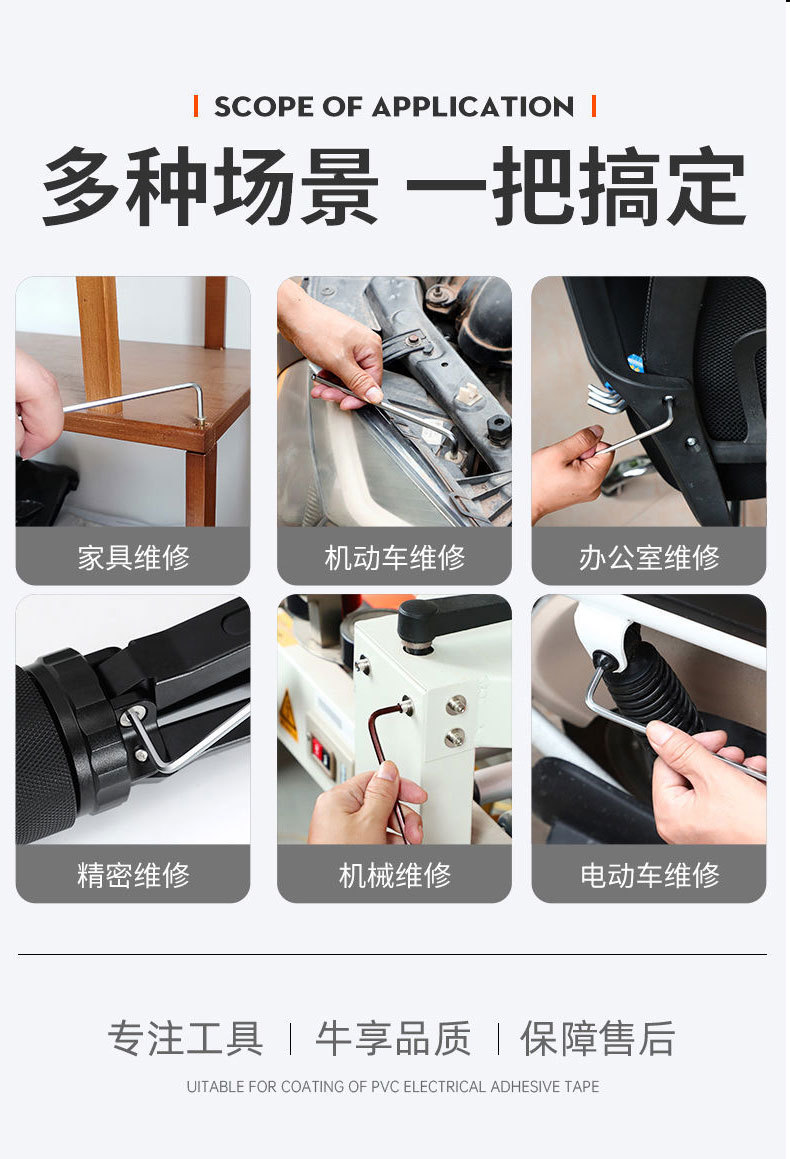 SCOPE OF APPLICATION

多种场景 一把搞定

家具维修

机动车维修

办公室维修

精密维修

机械维修

电动车维修

专注工具 | 牛享品质 | 保障售后

UITABLE FOR COATING OF PVC ELECTRICAL ADHESIVE TAPE