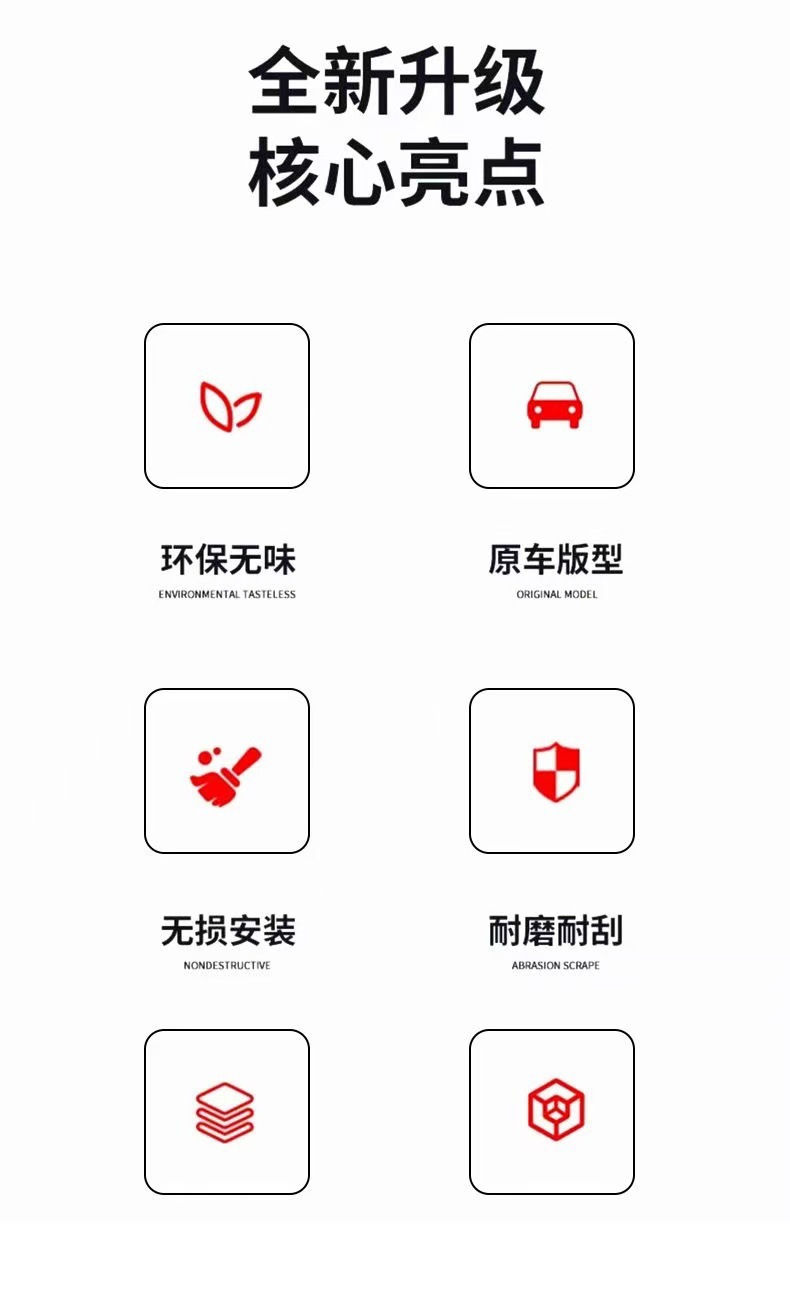 全新升级
核心亮点

环保无味
ENVIRONMENTAL TASTELESS

原车版型
ORIGINAL MODEL

无损安装
NONDESTRUCTIVE

耐磨耐刮
ABRASION SCRAPE