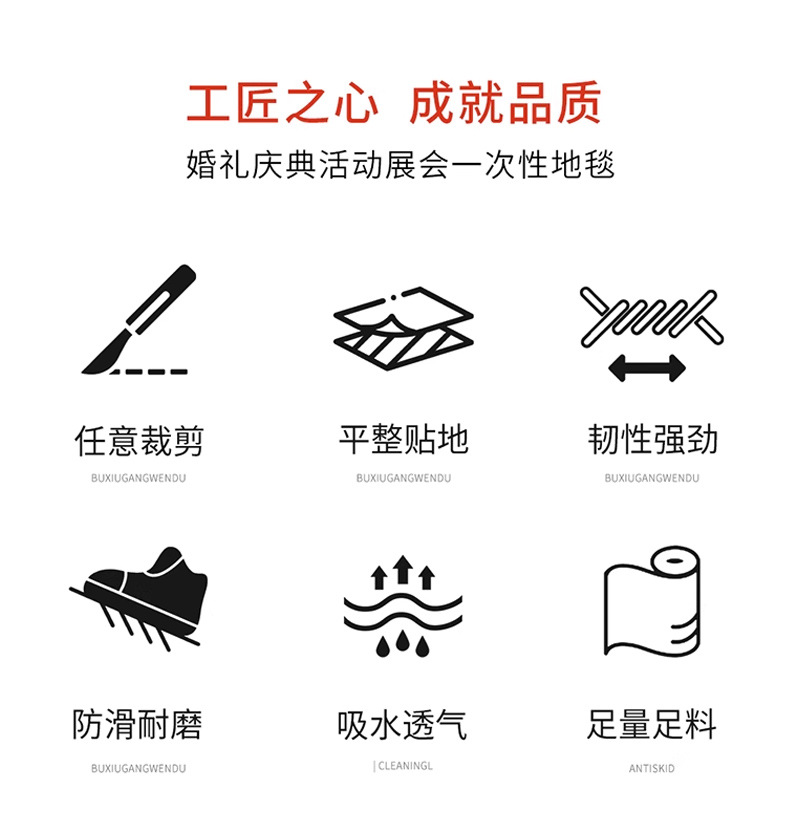 工匠之心 成就品质

婚礼庆典活动展会一次性地毯

任意裁剪

BUXIUGANGWENDU

平整贴地

BUXIUGANGWENDU

韧性强劲

BUXIUGANGWENDU

防滑耐磨

BUXIUGANGWENDU

吸水透气

| CLEANINGL

足量足料

ANTISKID