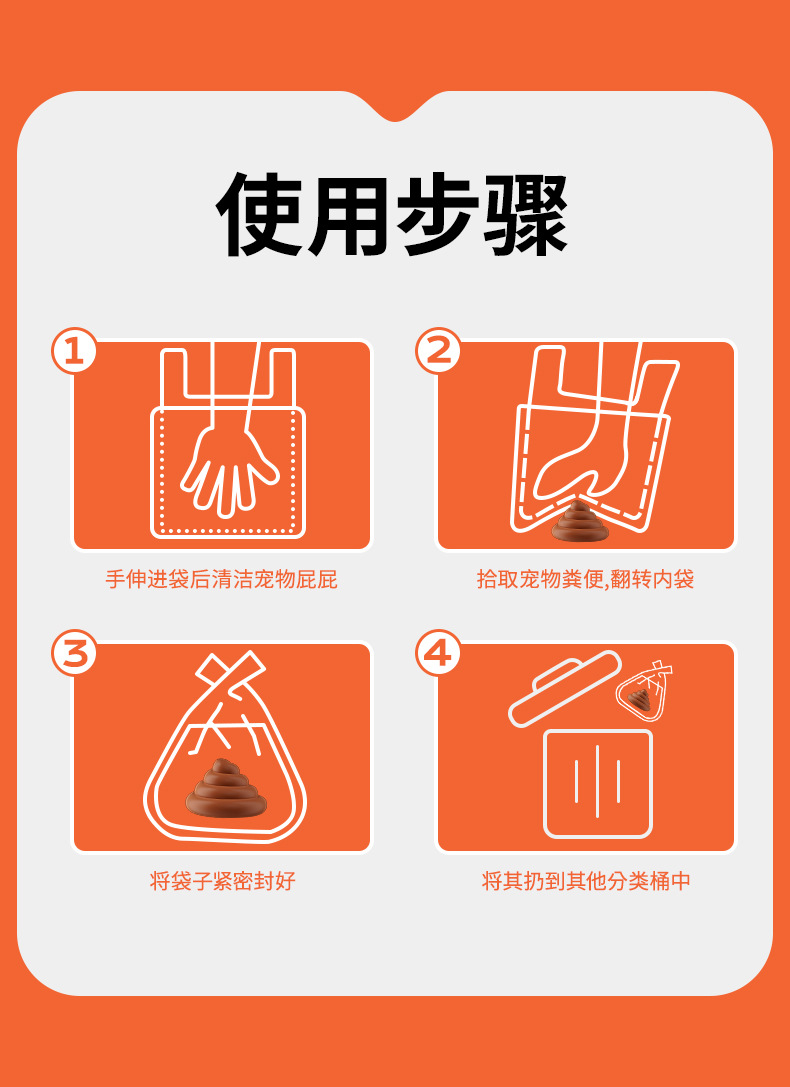 使用步骤

1
手伸进袋后清洁宠物屁屁

2
拾取宠物粪便,翻转内袋

3
将袋子紧密封好

4
将其扔到其他分类桶中