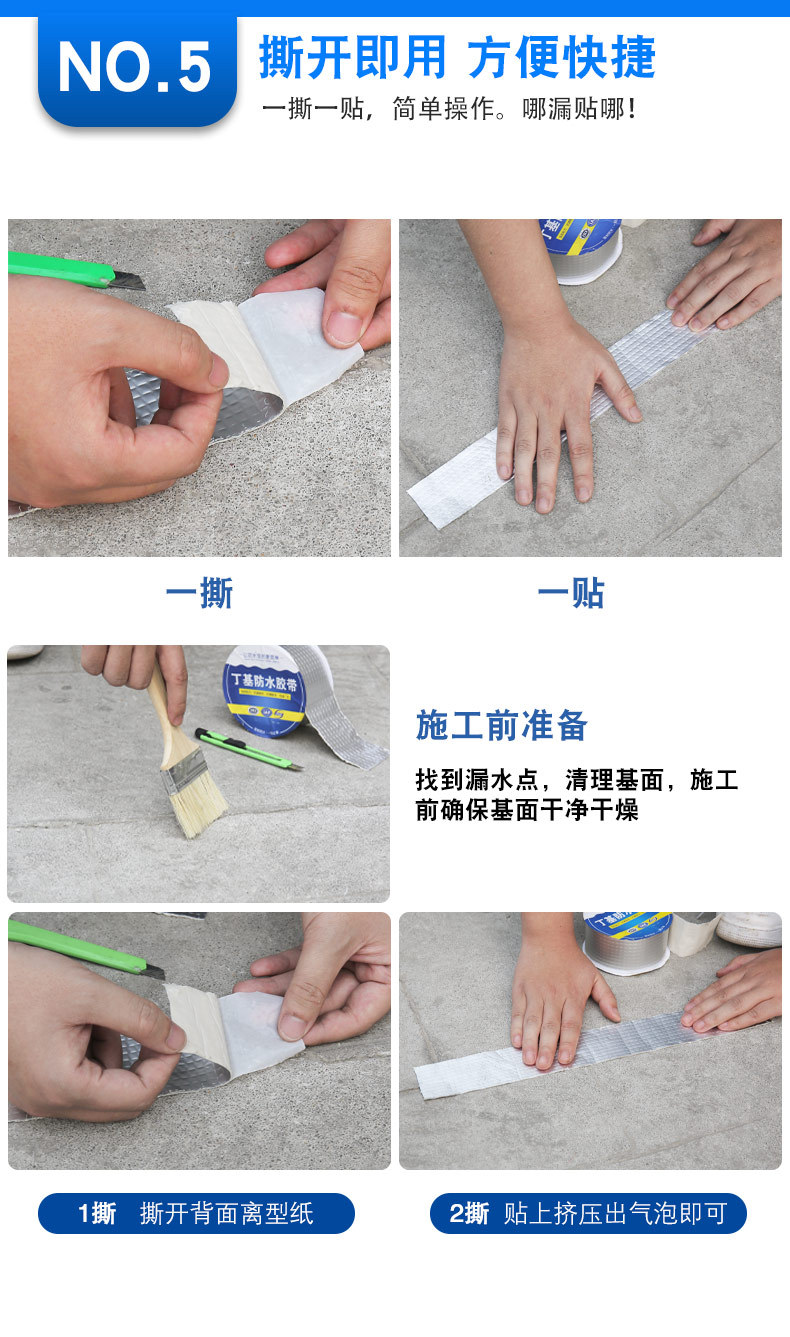 NO.5 撕开即用 方便快捷

一撕一贴，简单操作。哪漏贴哪！

一撕

一贴

丁基防水胶带

施工前准备

找到漏水点，清理基面，施工前确保基面干净干燥

1撕 撕开背面离型纸

2撕 贴上挤压出气泡即可