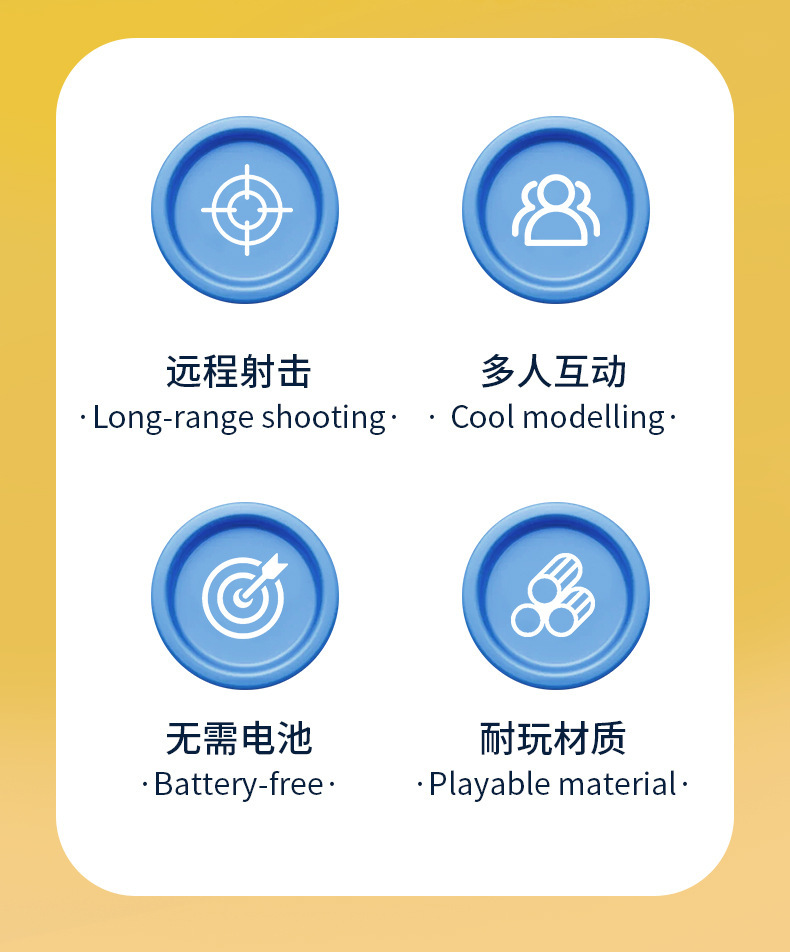 远程射击
· Long-range shooting ·

多人互动
· Cool modelling ·

无需电池
· Battery-free ·

耐玩材质
· Playable material ·