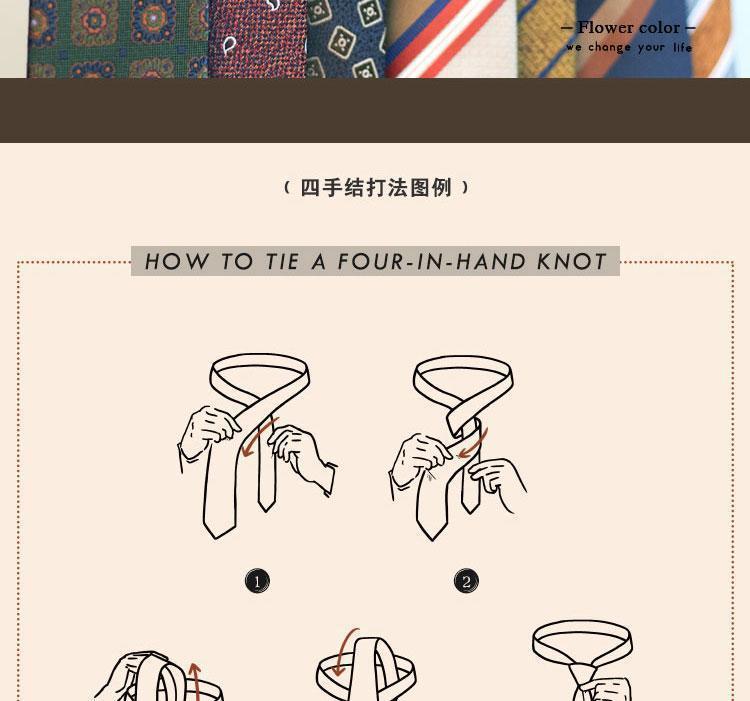 – Flower color –
we change your life

（ 四手结打法图例 ）

HOW TO TIE A FOUR-IN-HAND KNOT

1

2