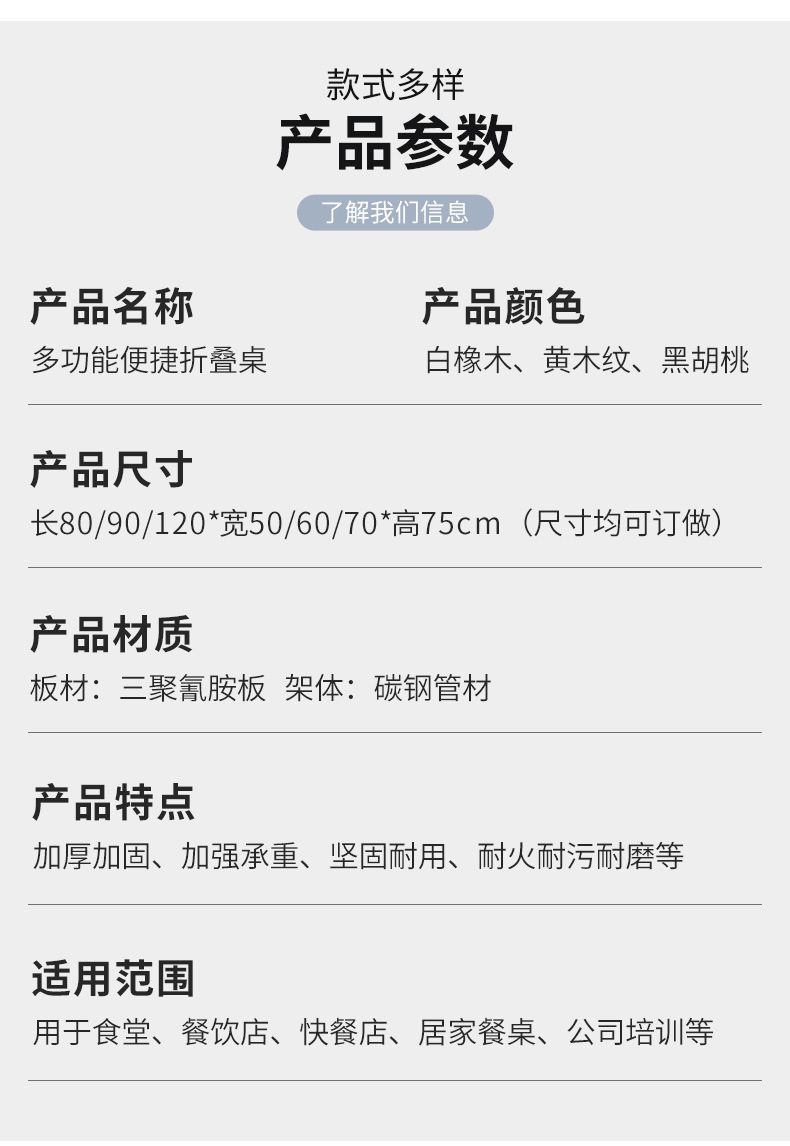 款式多样
产品参数
了解我们信息

产品名称
多功能便捷折叠桌

产品颜色
白橡木、黄木纹、黑胡桃

产品尺寸
长80/90/120*宽50/60/70*高75cm（尺寸均可订做）

产品材质
板材：三聚氰胺板 架体：碳钢管材

产品特点
加厚加固、加强承重、坚固耐用、耐火耐污耐磨等

适用范围
用于食堂、餐饮店、快餐店、居家餐桌、公司培训等