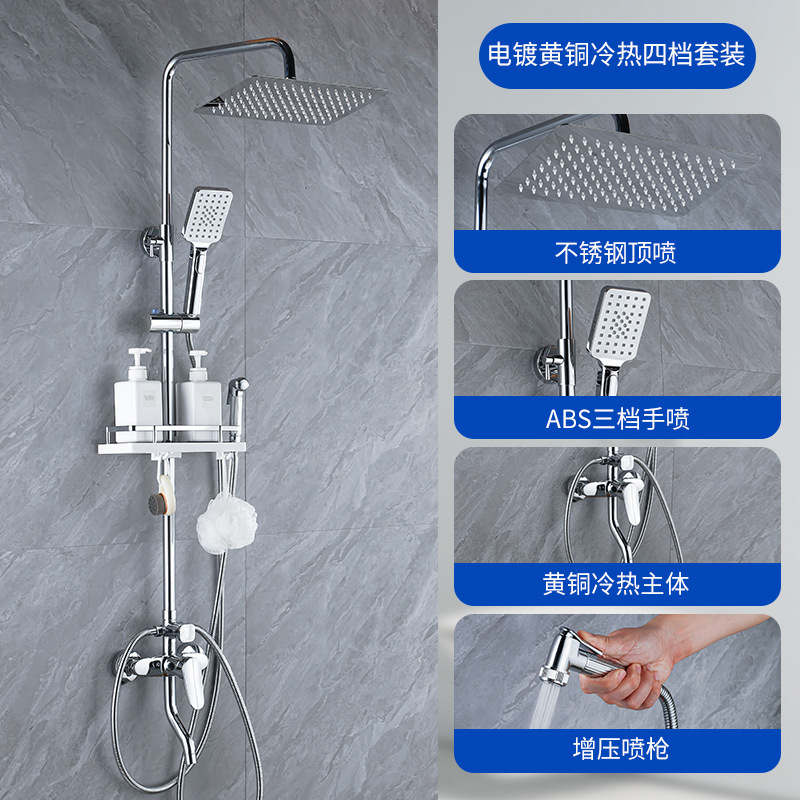 电镀黄铜冷热四档套装

不锈钢顶喷

ABS三档手喷

黄铜冷热主体

增压喷枪