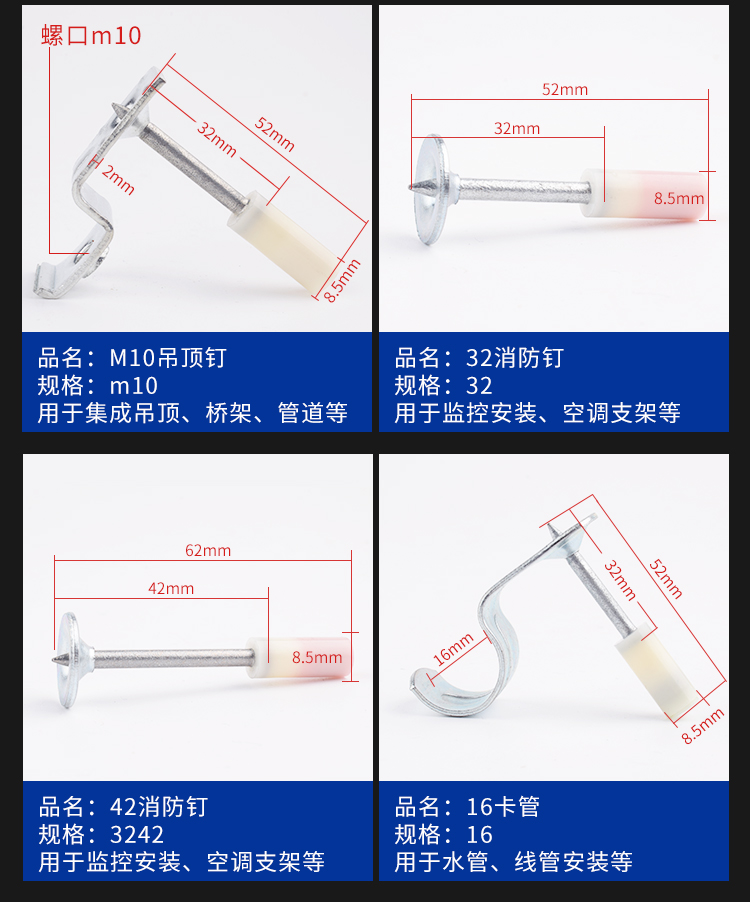 螺口m10

52mm

32mm

2mm

8.5mm

品名：M10吊顶钉
规格：m10
用于集成吊顶、桥架、管道等

52mm

32mm

8.5mm

品名：32消防钉
规格：32
用于监控安装、空调支架等

62mm

42mm

8.5mm

品名：42消防钉
规格：3242
用于监控安装、空调支架等

52mm

32mm

16mm

8.5mm

品名：16卡管
规格：16
用于水管、线管安装等