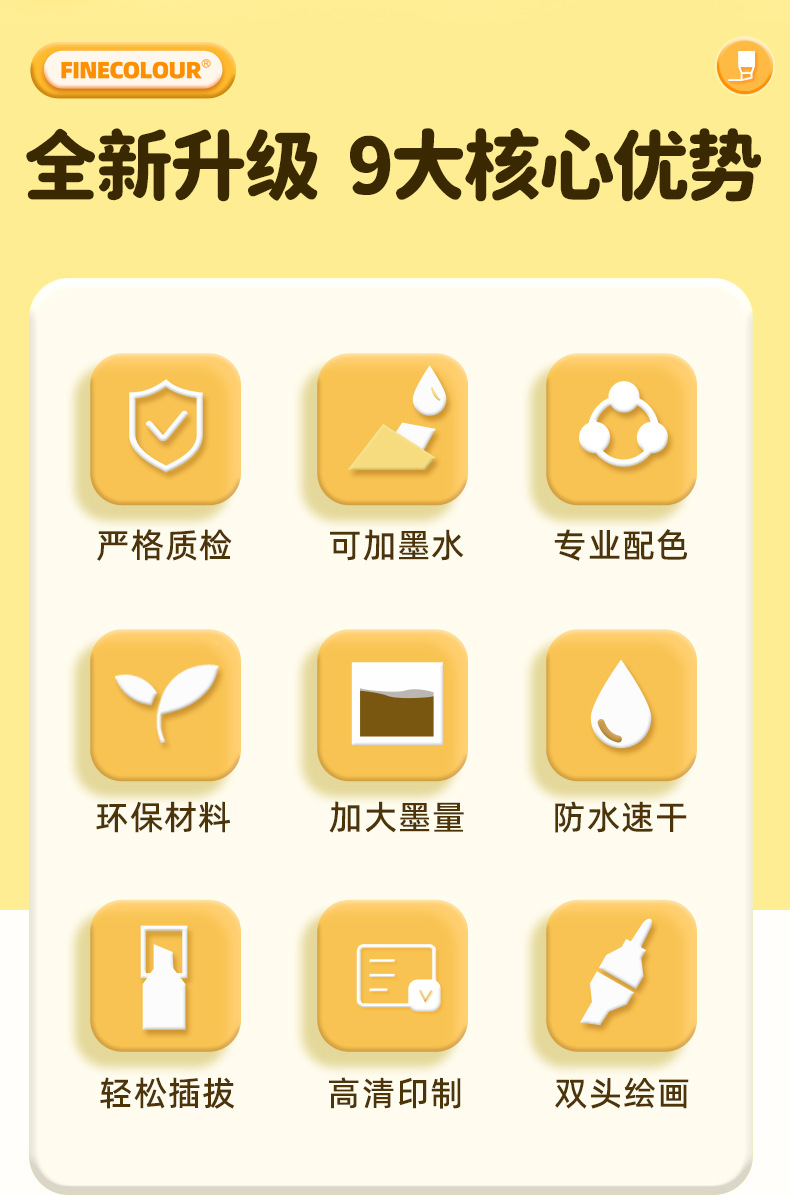 FINECOLOUR®

全新升级 9大核心优势

严格质检

可加墨水

专业配色

环保材料

加大墨量

防水速干

轻松插拔

高清印制

双头绘画