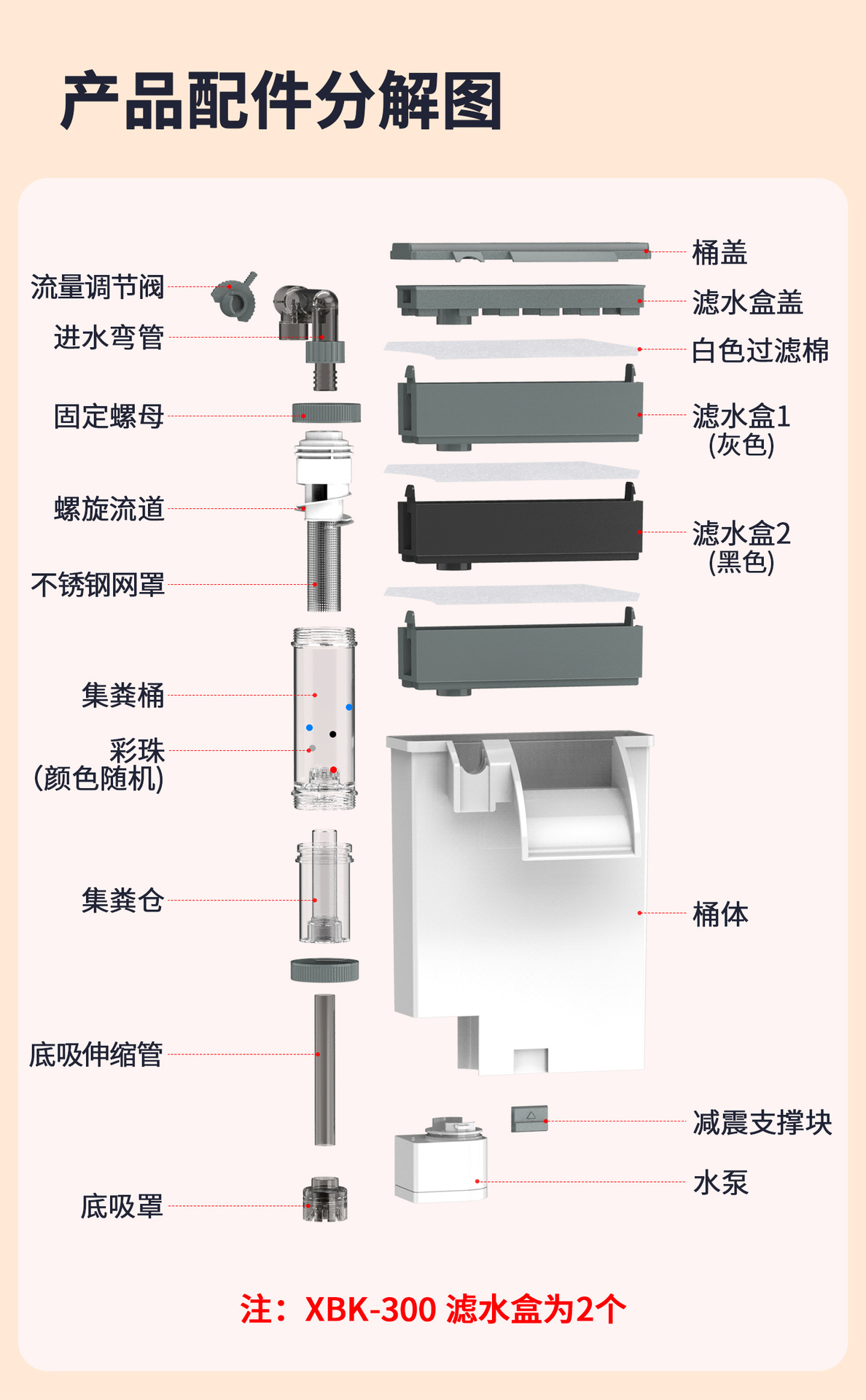 产品配件分解图

流量调节阀

进水弯管

固定螺母

螺旋流道

不锈钢网罩

集粪桶

彩珠
(颜色随机)

集粪仓

底吸伸缩管

底吸罩

桶盖

滤水盒盖

白色过滤棉

滤水盒1
(灰色)

滤水盒2
(黑色)

桶体

减震支撑块

水泵

注：XBK-300 滤水盒为2个